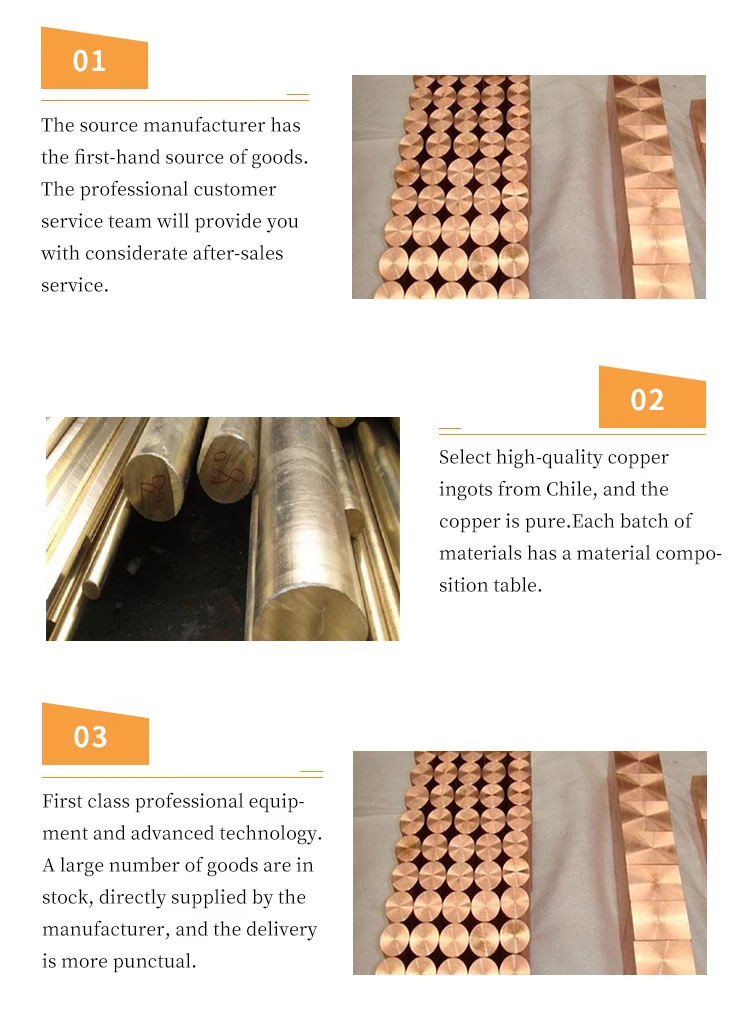 01

The source manufacturer has the first-hand source of goods. The professional customer service team will provide you with considerate after-sales service.

02

Select high-quality copper ingots from Chile, and the copper is pure.Each batch of materials has a material composition table.

03

First class professional equipment and advanced technology. A large number of goods are in stock, directly supplied by the manufacturer, and the delivery is more punctual.