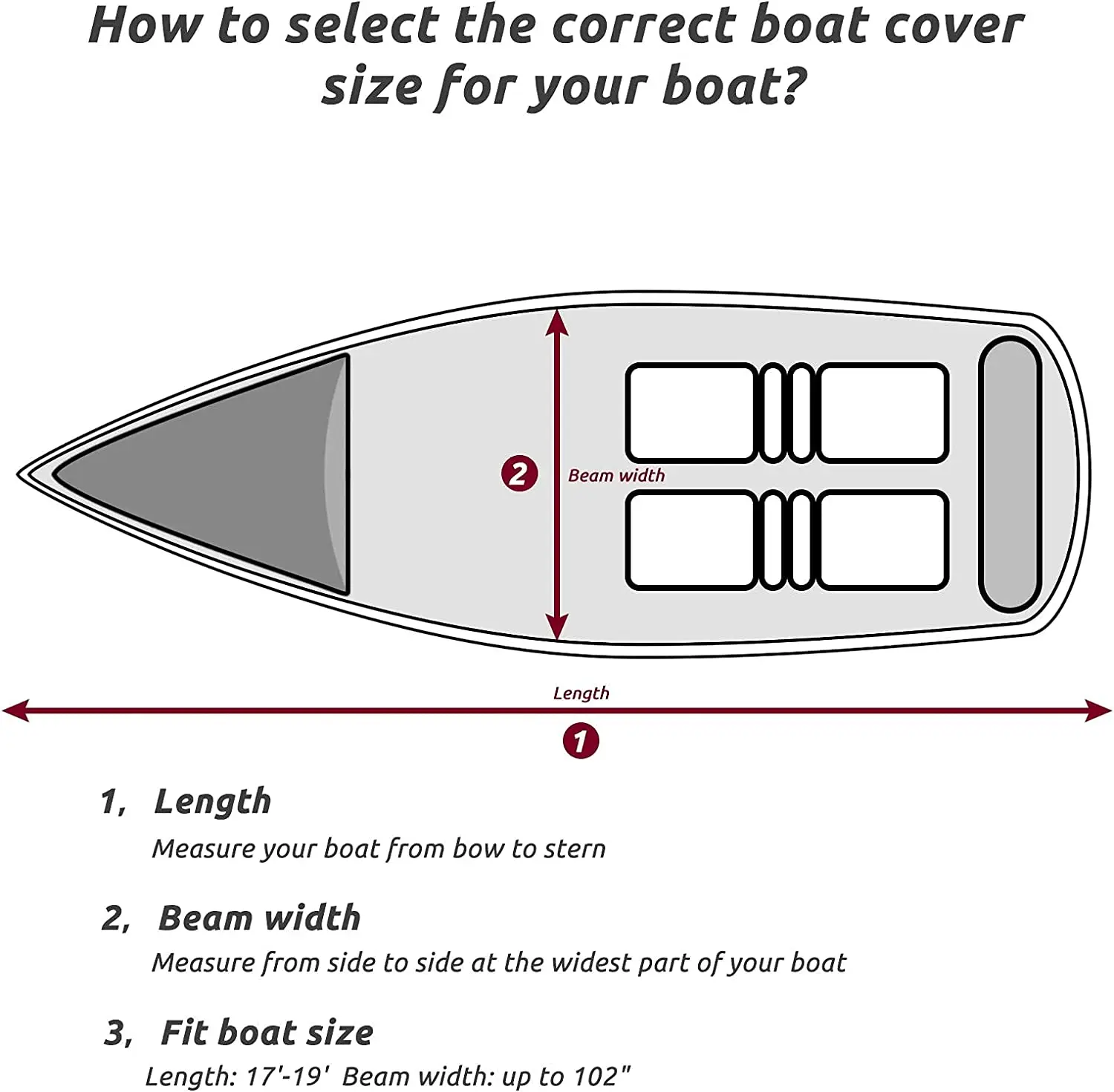 How to select the correct boat cover size for your boat?

2 Beam width

Length

1

1, Length

Measure your boat from bow to stern

2, Beam width

Measure from side to side at the widest part of your boat

3, Fit boat size

Length: 17'-19' Beam width: up to 102"