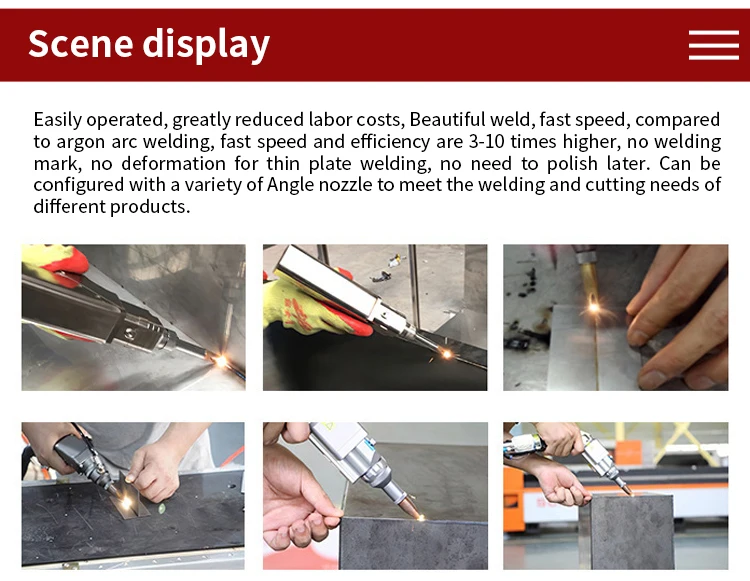 Scene display

Easily operated, greatly reduced labor costs, Beautiful weld, fast speed, compared to argon arc welding, fast speed and efficiency are 3-10 times higher, no welding mark, no deformation for thin plate welding, no need to polish later. Can be configured with a variety of Angle nozzle to meet the welding and cutting needs of different products.