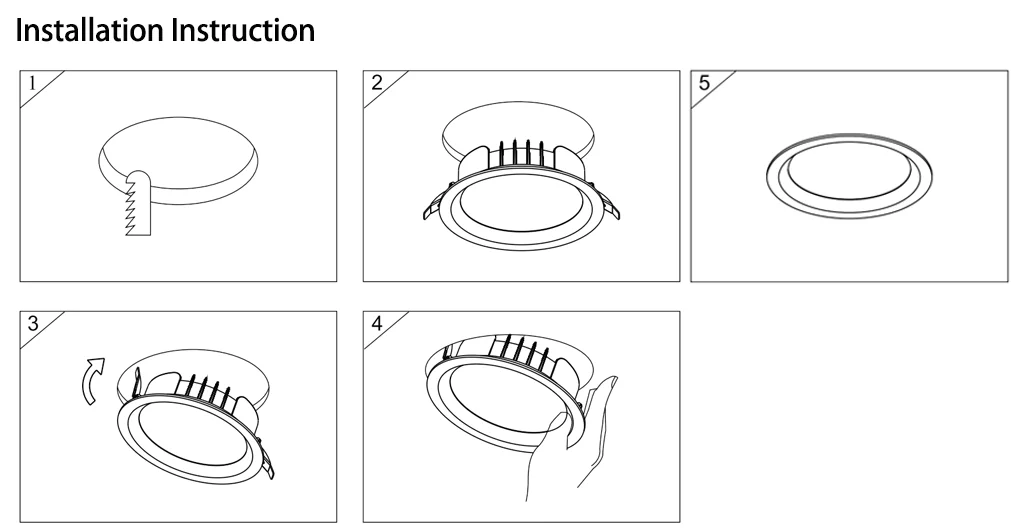 Installation Instruction

1

2

5

3

4