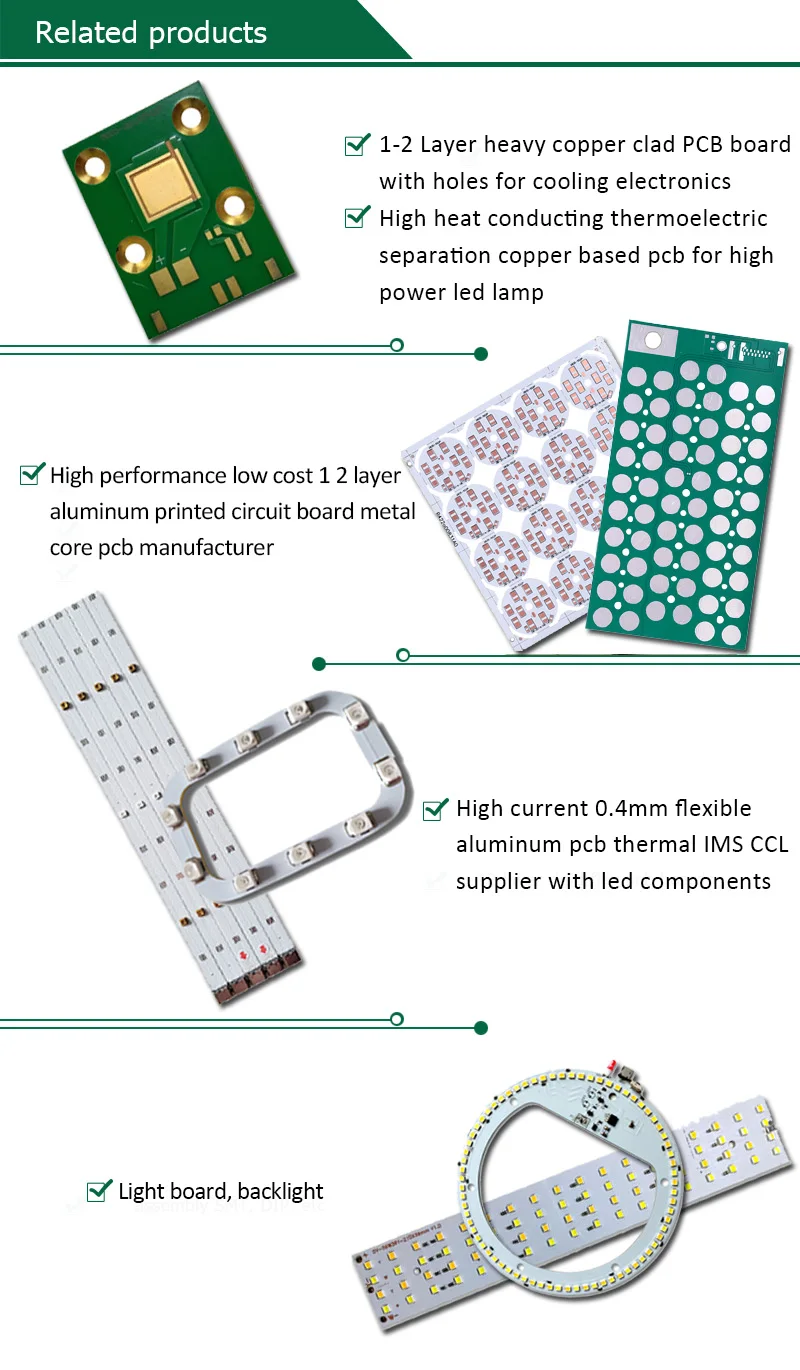 Related products

1-2 Layer heavy copper clad PCB board with holes for cooling electronics

High heat conducting thermoelectric separation copper based pcb for high power led lamp

High performance low cost 1 2 layer aluminum printed circuit board metal core pcb manufacturer

High current 0.4mm flexible aluminum pcb thermal IMS CCL supplier with led components

Light board, backlight