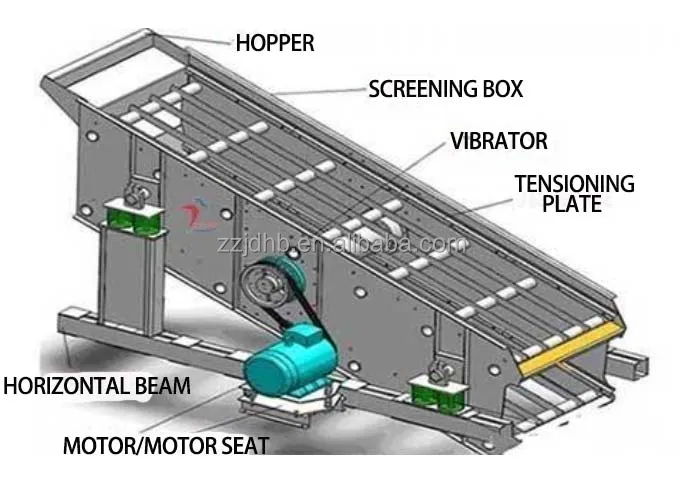 HOPPER

SCREENING BOX

VIBRATOR

TENSIONING PLATE

zzjdhb.en.alibaba.com

HORIZONTAL BEAM

MOTOR/MOTOR SEAT