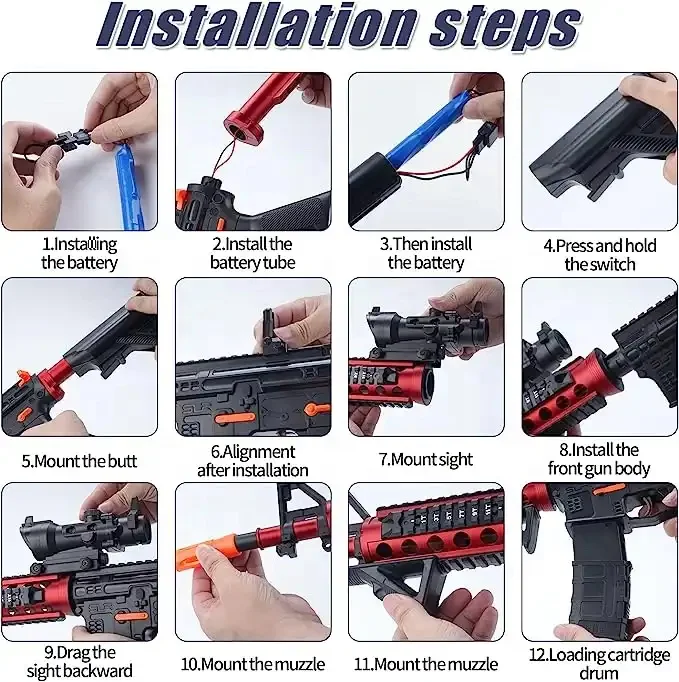 Installation steps

1.Installing the battery

2.Install the battery tube

3.Then install the battery

4.Press and hold the switch

5.Mount the butt

6.Alignment after installation

7.Mount sight

8.Install the front gun body

9.Drag the sight backward

10.Mount the muzzle

11.Mount the muzzle

12.Loading cartridge drum