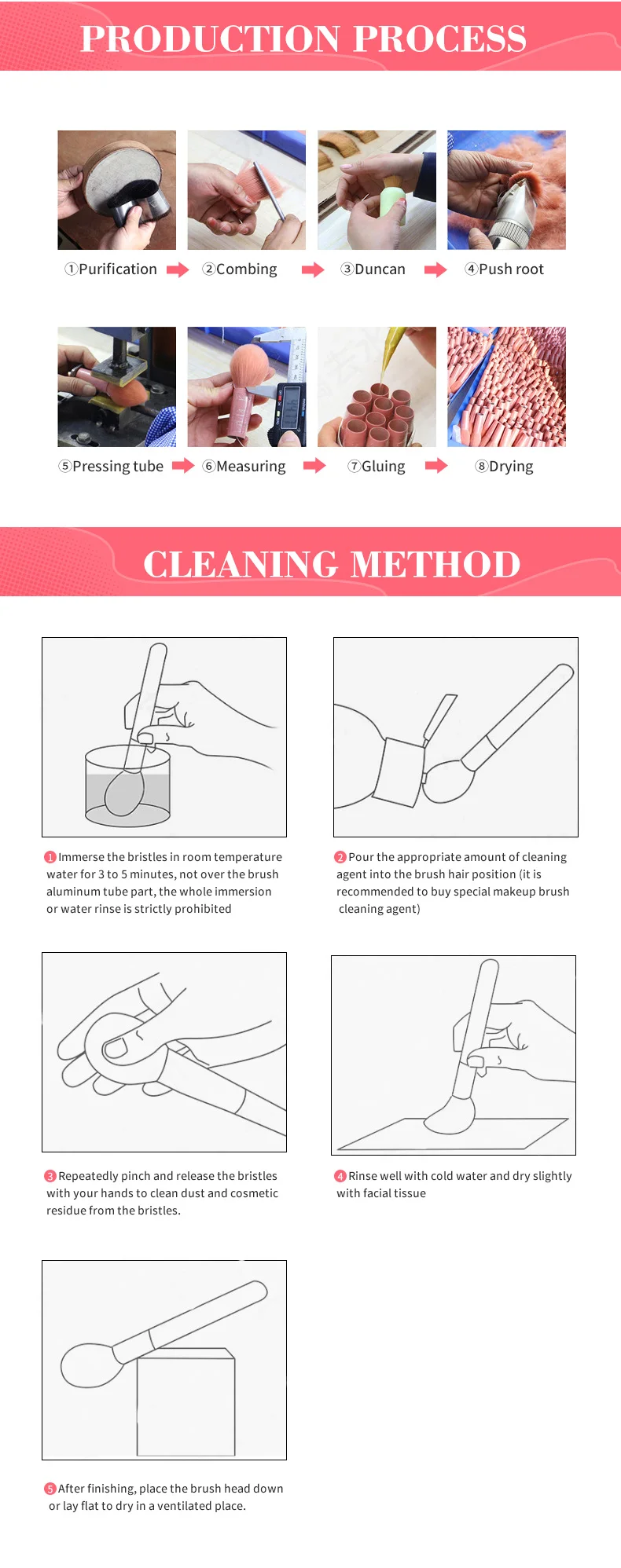 PRODUCTION PROCESS

①Purification ②Combing ③Duncan ④Push root

⑤Pressing tube ⑥Measuring ⑦Gluing ⑧Drying

CLEANING METHOD

1 Immerse the bristles in room temperature water for 3 to 5 minutes, not over the brush aluminum tube part, the whole immersion or water rinse is strictly prohibited

2 Pour the appropriate amount of cleaning agent into the brush hair position (it is recommended to buy special makeup brush cleaning agent)

3 Repeatedly pinch and release the bristles with your hands to clean dust and cosmetic residue from the bristles.

4 Rinse well with cold water and dry slightly with facial tissue

5 After finishing, place the brush head down or lay flat to dry in a ventilated place.