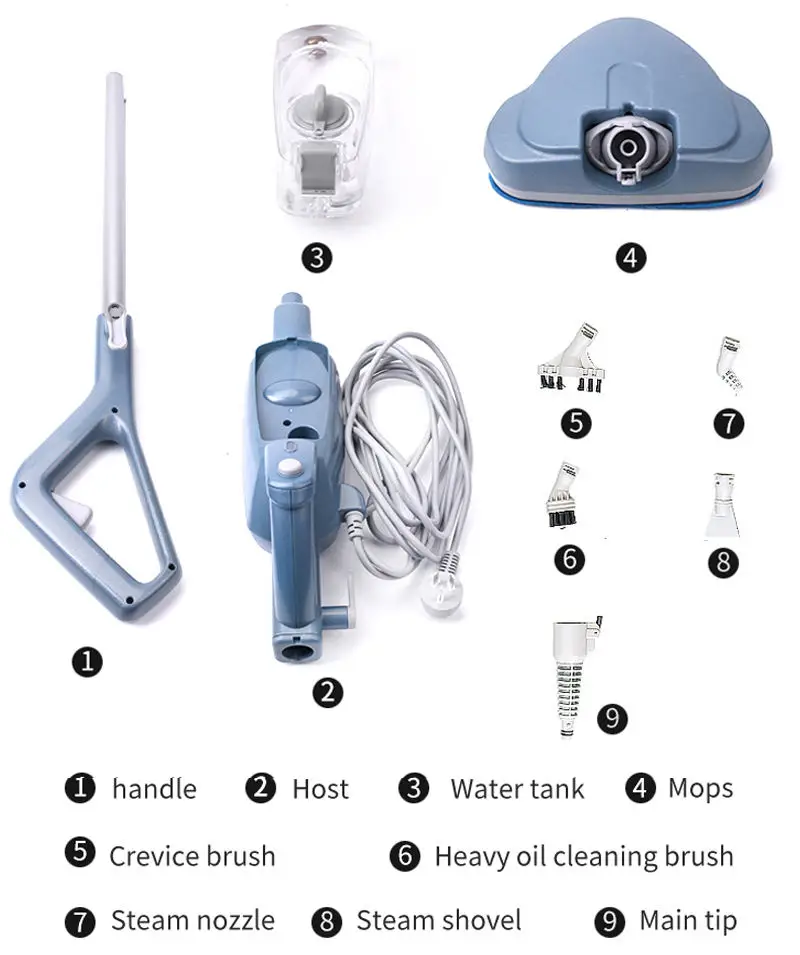 3

4

5

7

6

8

1

2

9

1 handle 2 Host 3 Water tank 4 Mops

5 Crevice brush 6 Heavy oil cleaning brush

7 Steam nozzle 8 Steam shovel 9 Main tip