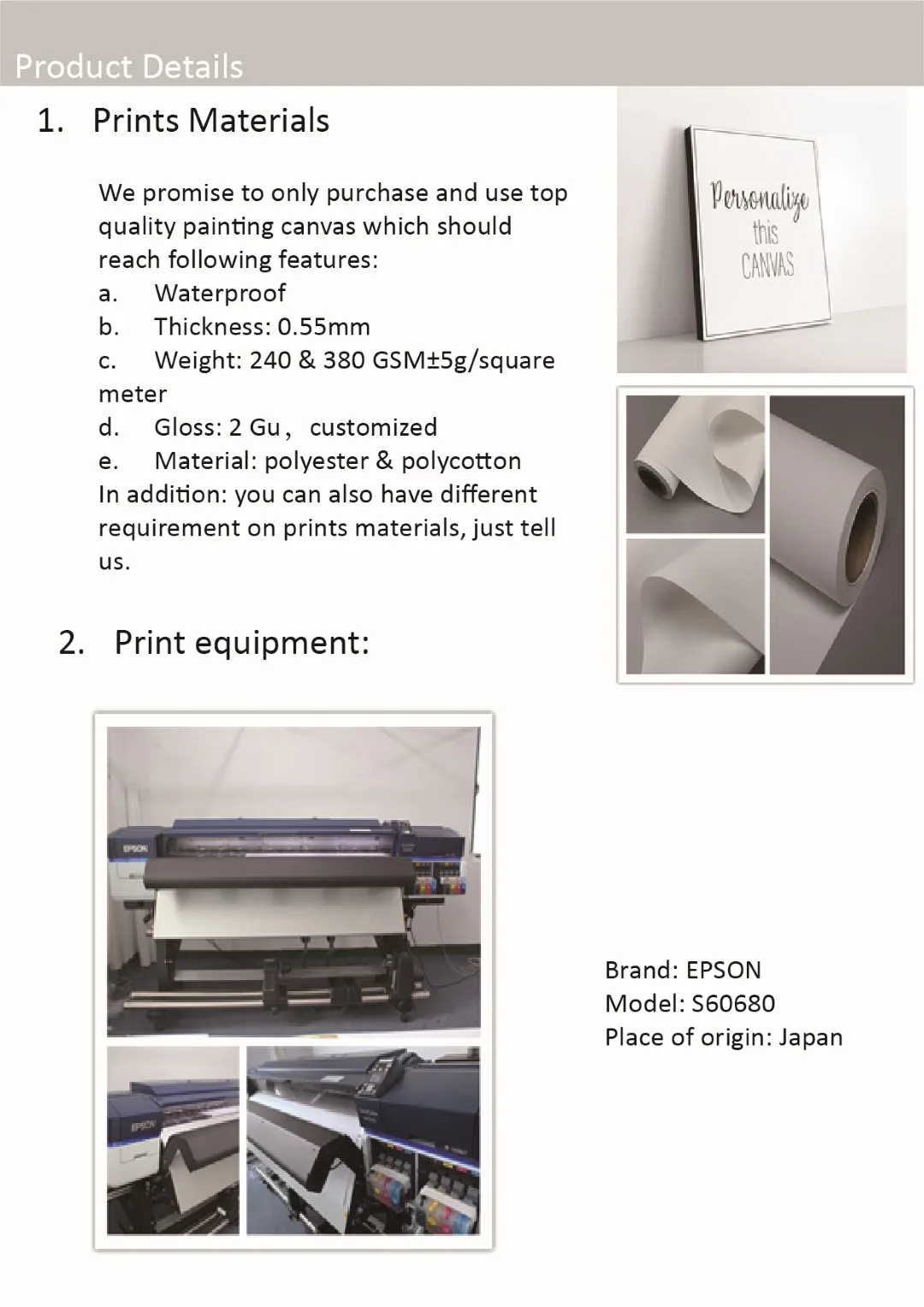 Product Details

1. Prints Materials

We promise to only purchase and use top quality painting canvas which should reach following features:
a. Waterproof
b. Thickness: 0.55mm
c. Weight: 240 & 380 GSM±5g/square meter
d. Gloss: 2 Gu， customized
e. Material: polyester & polycotton
In addition: you can also have different requirement on prints materials, just tell us.

Personalize this CANVAS

2. Print equipment:

EPSON

EPSON

Brand: EPSON
Model: S60680
Place of origin: Japan