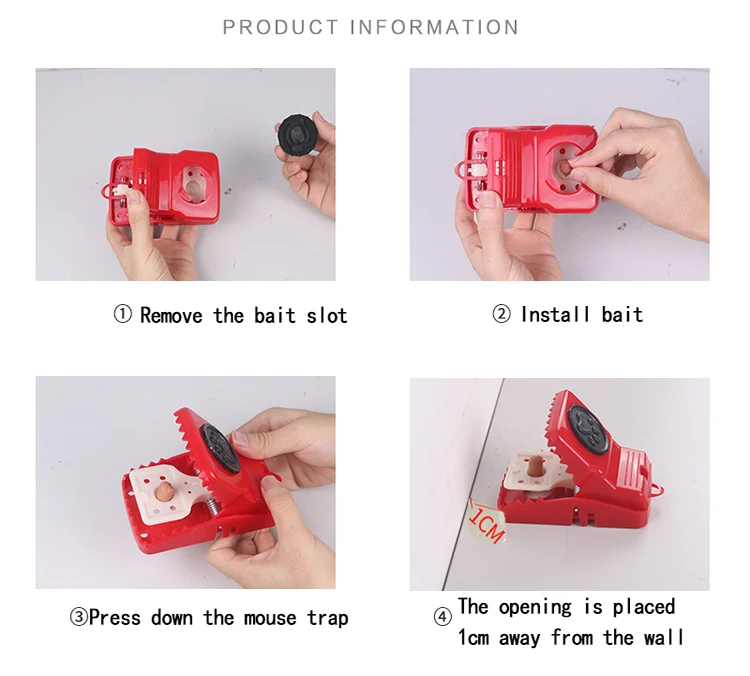 PRODUCT INFORMATION

① Remove the bait slot

② Install bait

③Press down the mouse trap

1CM

④ The opening is placed 1cm away from the wall