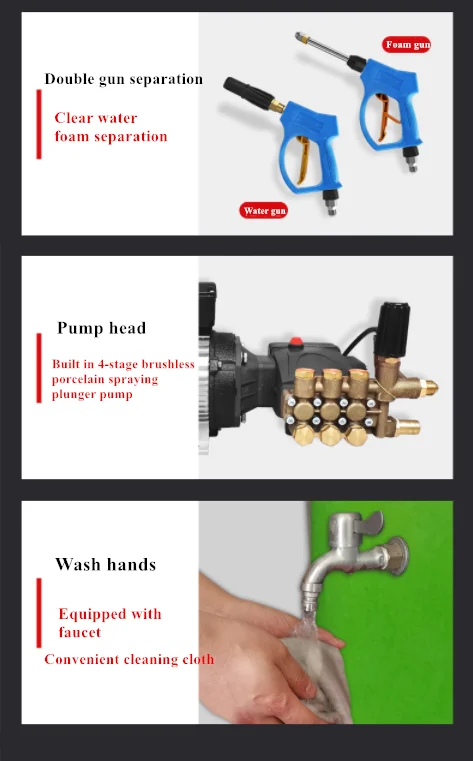 Double gun separation

Clear water foam separation

Foam gun

Water gun

Pump head

Built in 4-stage brushless porcelain spraying plunger pump

Wash hands

Equipped with faucet

Convenient cleaning cloth