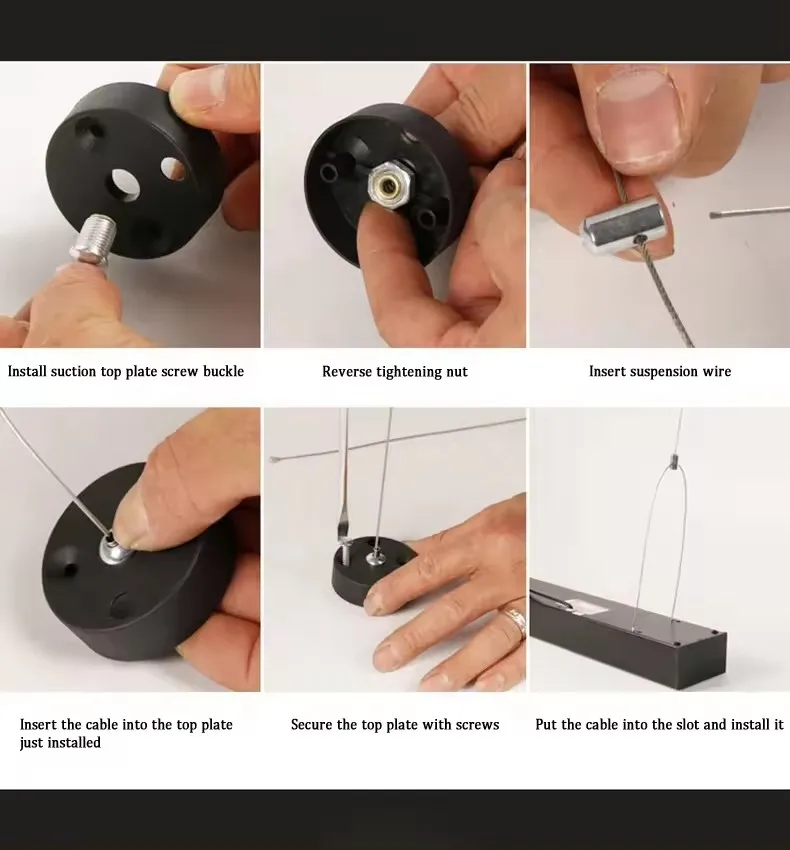 Install suction top plate screw buckle

Reverse tightening nut

Insert suspension wire

Insert the cable into the top plate just installed

Secure the top plate with screws

Put the cable into the slot and install it