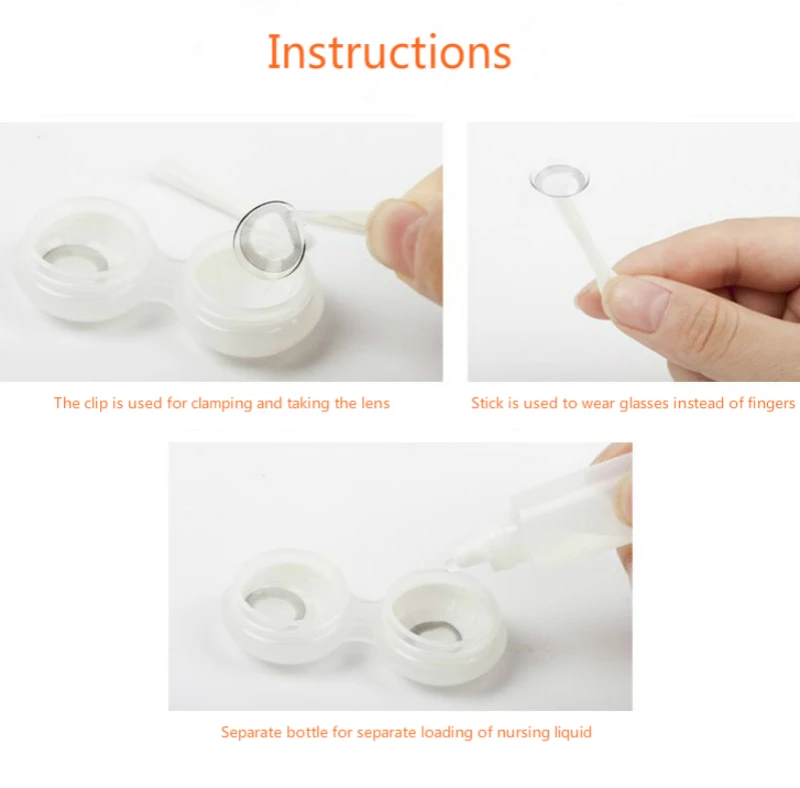 Instructions

The clip is used for clamping and taking the lens

Stick is used to wear glasses instead of fingers

Separate bottle for separate loading of nursing liquid