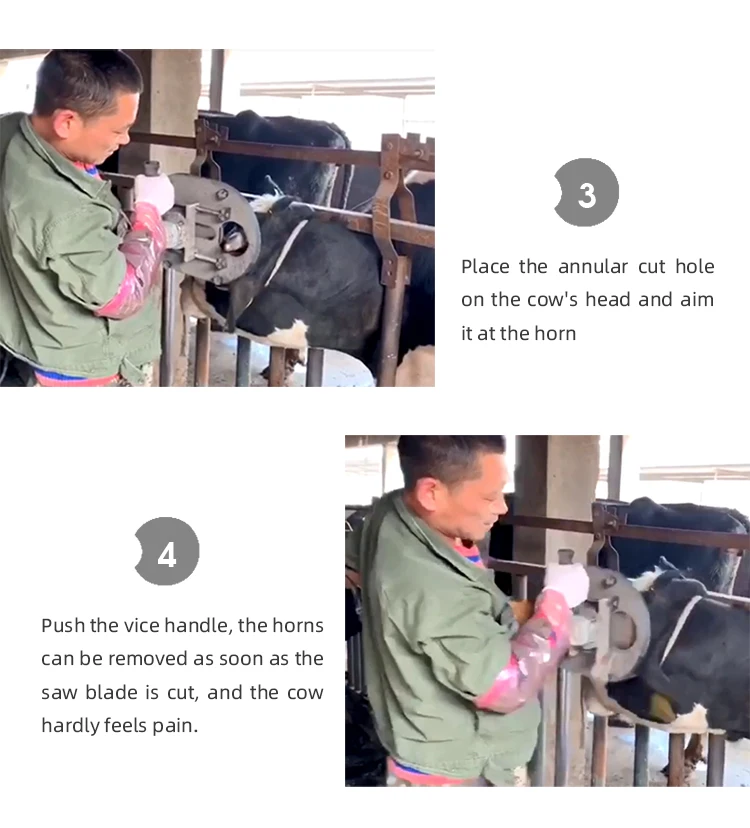 3

Place the annular cut hole on the cow's head and aim it at the horn

4

Push the vice handle, the horns can be removed as soon as the saw blade is cut, and the cow hardly feels pain.