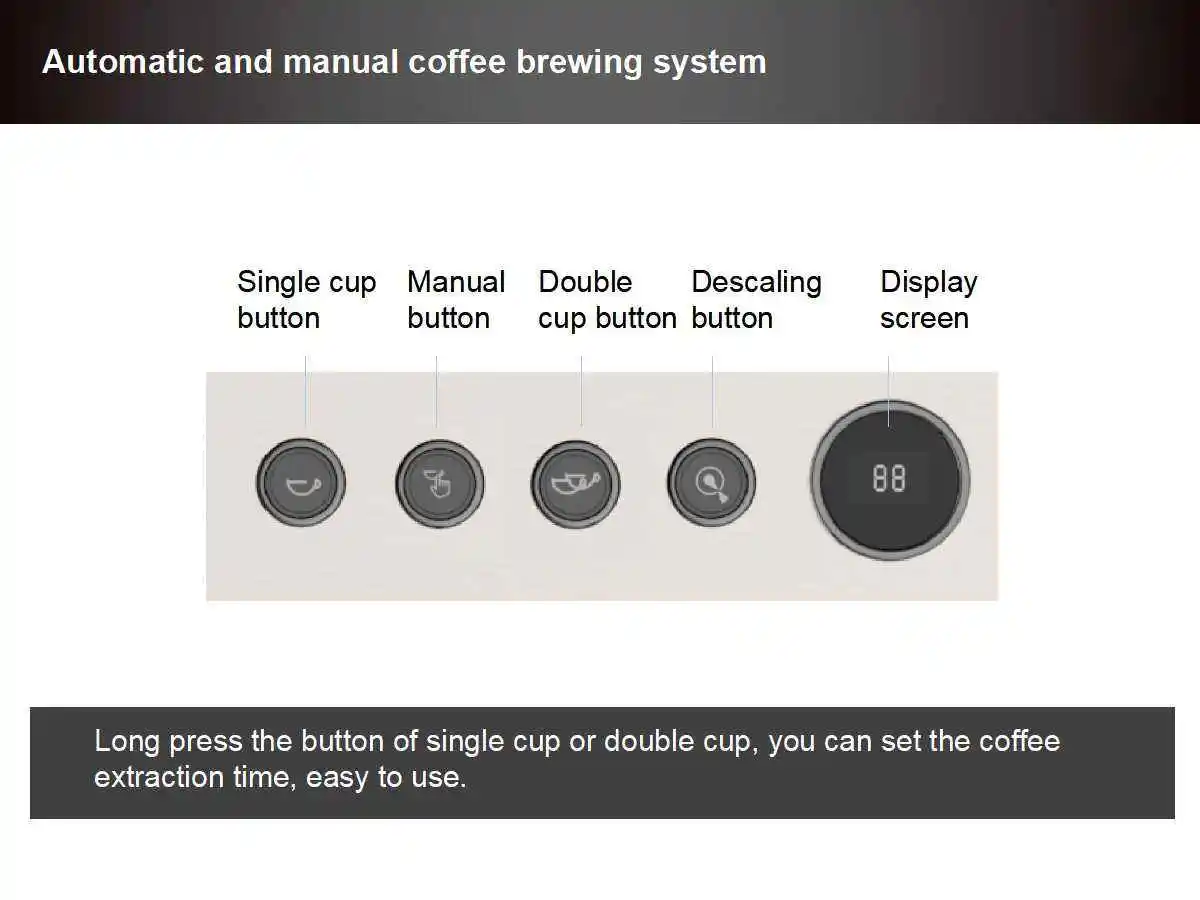 Automatic and manual coffee brewing system

Single cup button

Manual button

Double cup button

Descaling button

Display screen

88

Long press the button of single cup or double cup, you can set the coffee extraction time, easy to use.