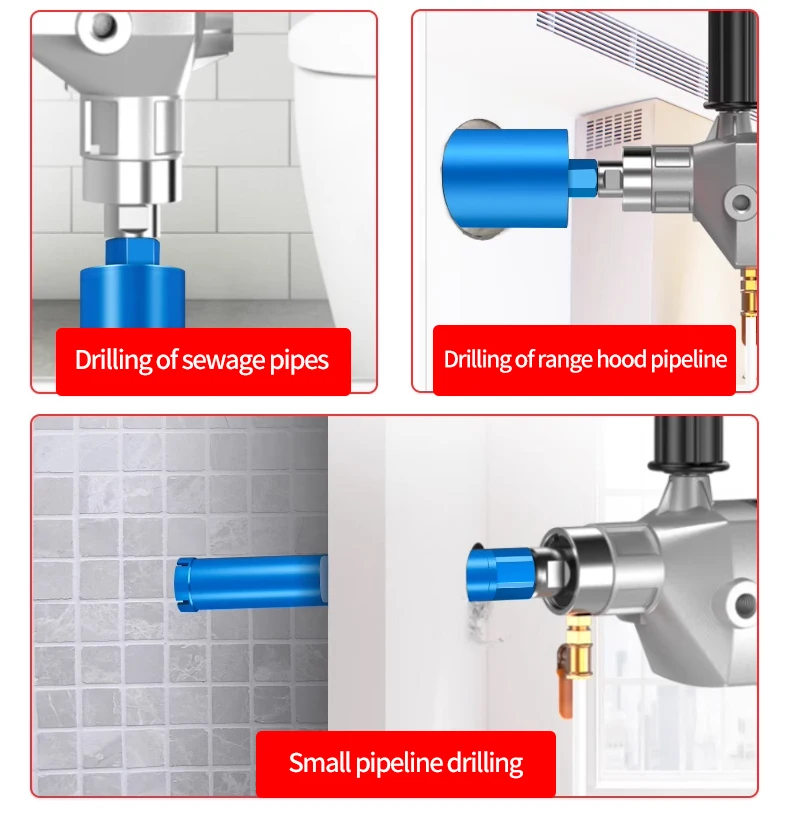 Drilling of sewage pipes

Drilling of range hood pipeline

Small pipeline drilling