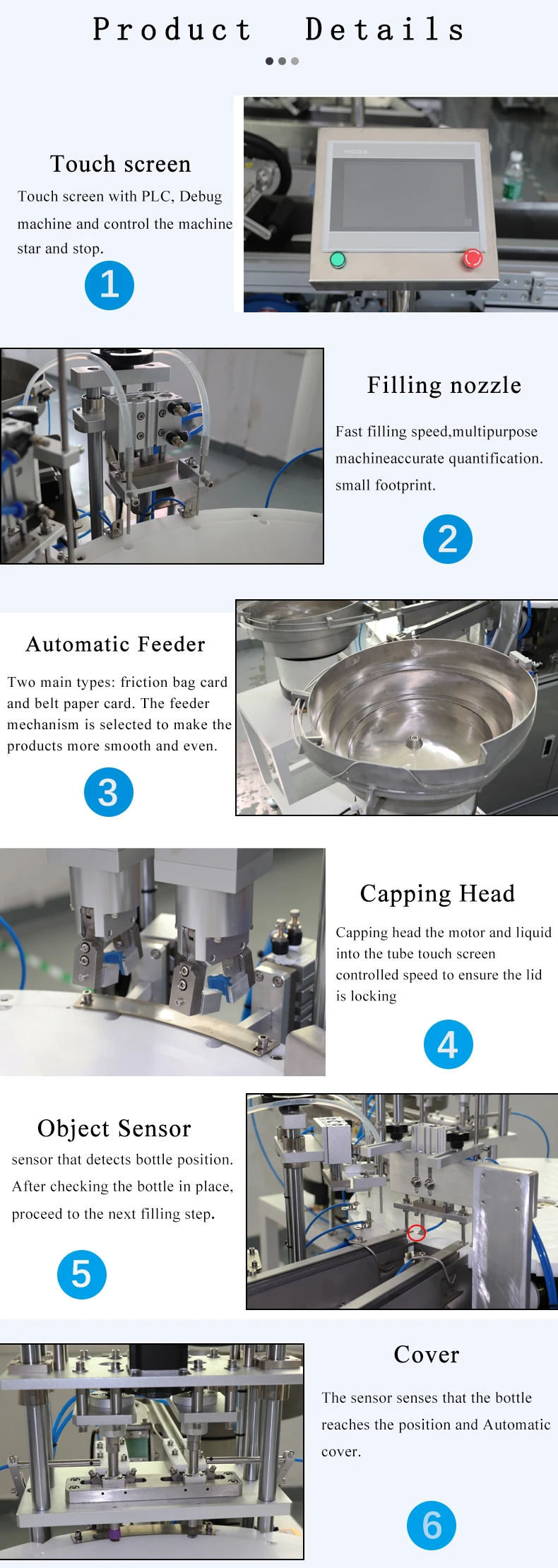 Product Details

Touch screen

Touch screen with PLC, Debug machine and control the machine star and stop.

1

HCDS

Filling nozzle

Fast filling speed,multipurpose machineaccurate quantification. small footprint.

2

Automatic Feeder

Two main types: friction bag card and belt paper card. The feeder mechanism is selected to make the products more smooth and even.

3

Capping Head

Capping head the motor and liquid into the tube touch screen controlled speed to ensure the lid is locking

4

Object Sensor

sensor that detects bottle position. After checking the bottle in place, proceed to the next filling step.

5

Cover

The sensor senses that the bottle reaches the position and Automatic cover.

6