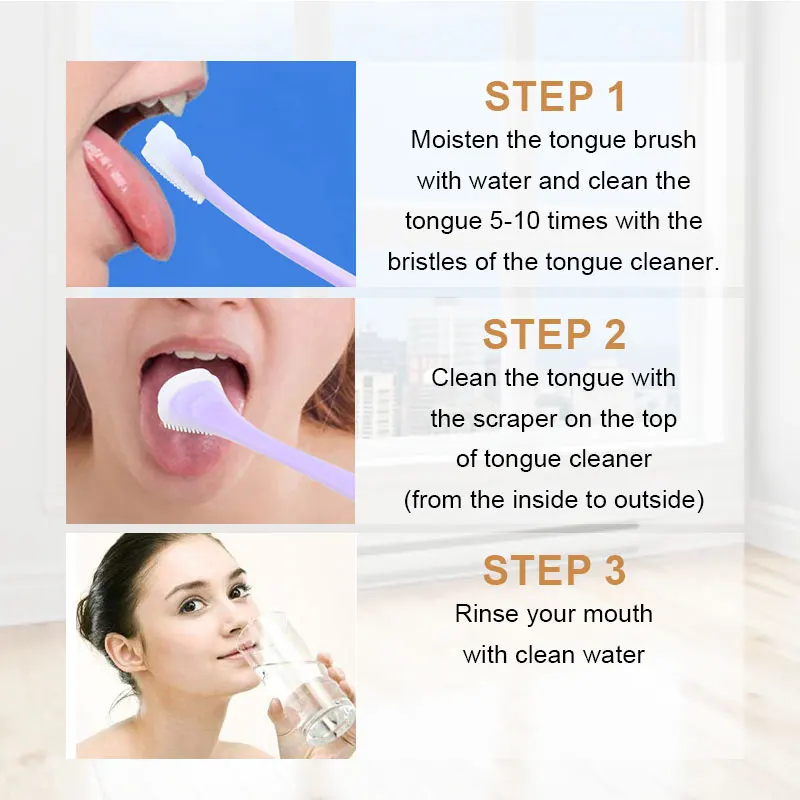 STEP 1
Moisten the tongue brush with water and clean the tongue 5-10 times with the bristles of the tongue cleaner.

STEP 2
Clean the tongue with the scraper on the top of tongue cleaner (from the inside to outside)

STEP 3
Rinse your mouth with clean water