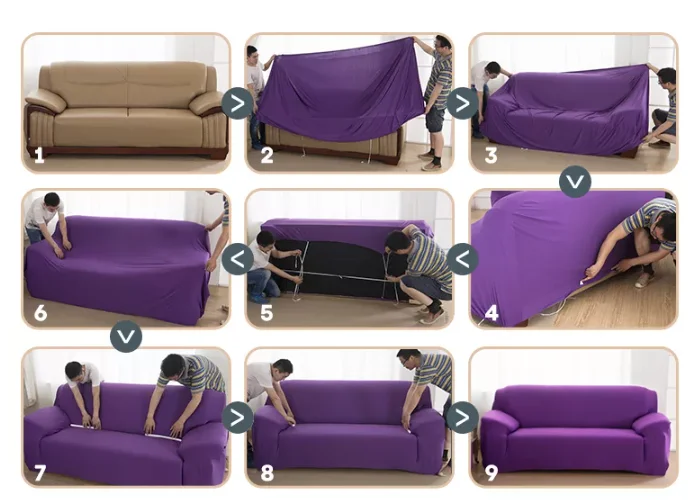 1
2
3
4
5
6
7
8
9