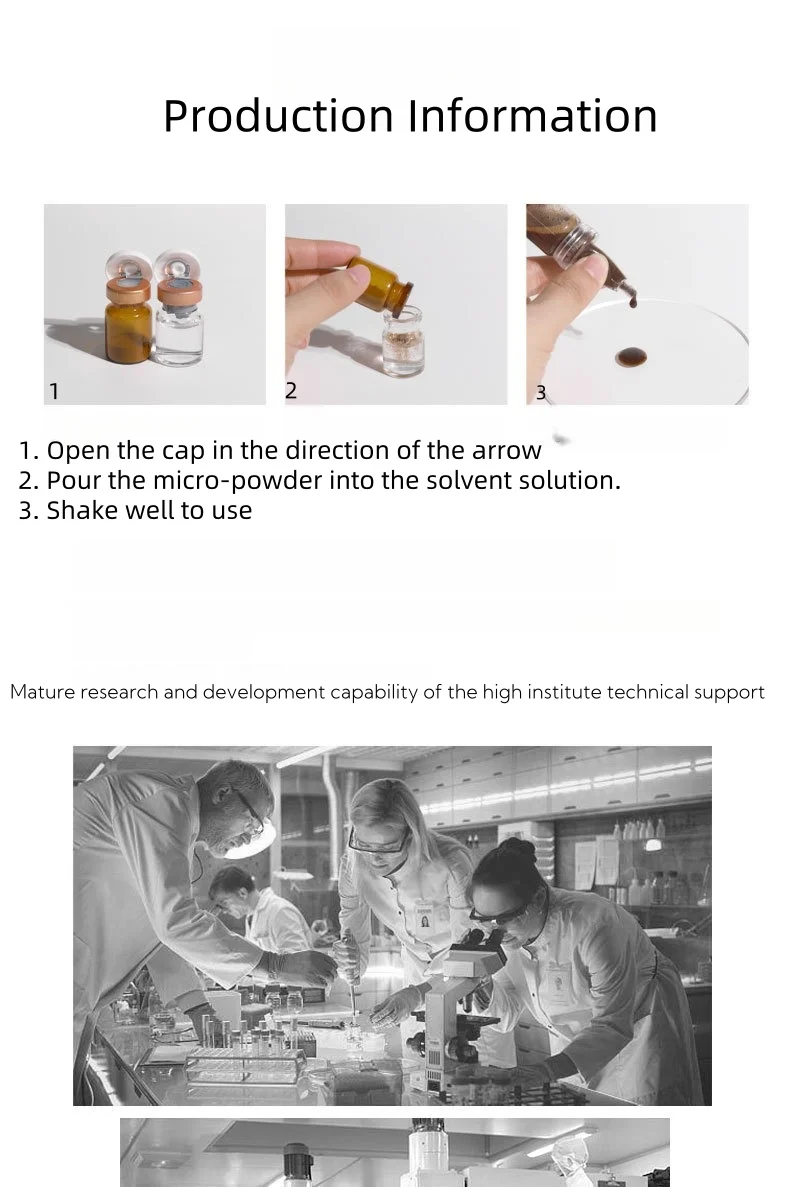 Production Information

1

2

3

1. Open the cap in the direction of the arrow
2. Pour the micro-powder into the solvent solution.
3. Shake well to use

Mature research and development capability of the high institute technical support