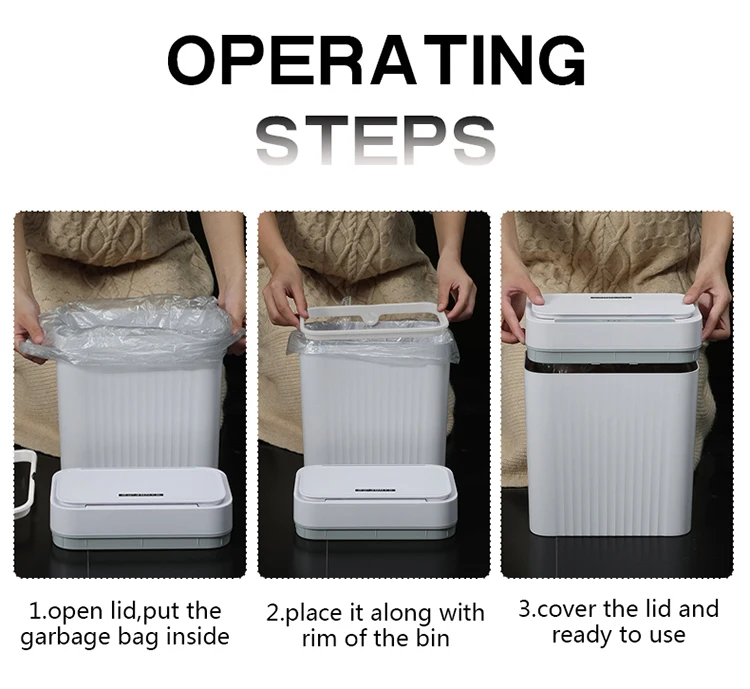 OPERATING
STEPS

1.open lid,put the garbage bag inside

2.place it along with rim of the bin

3.cover the lid and ready to use