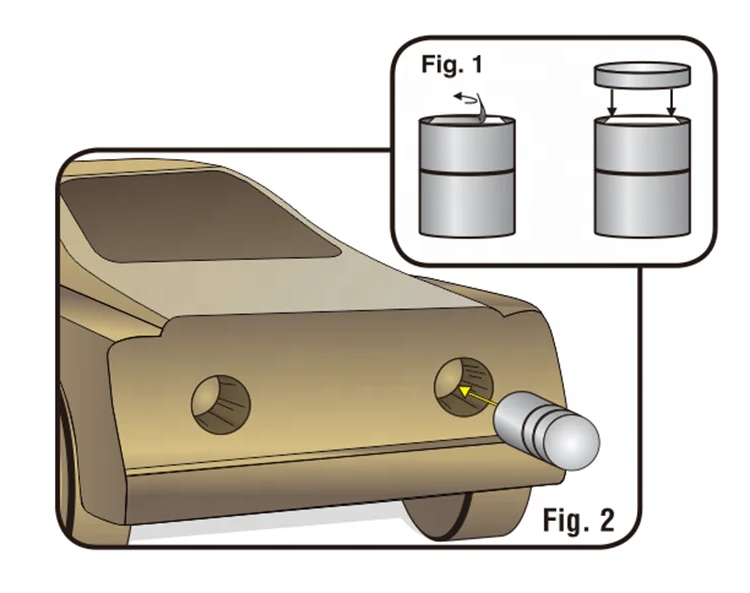 Fig. 1

Fig. 2