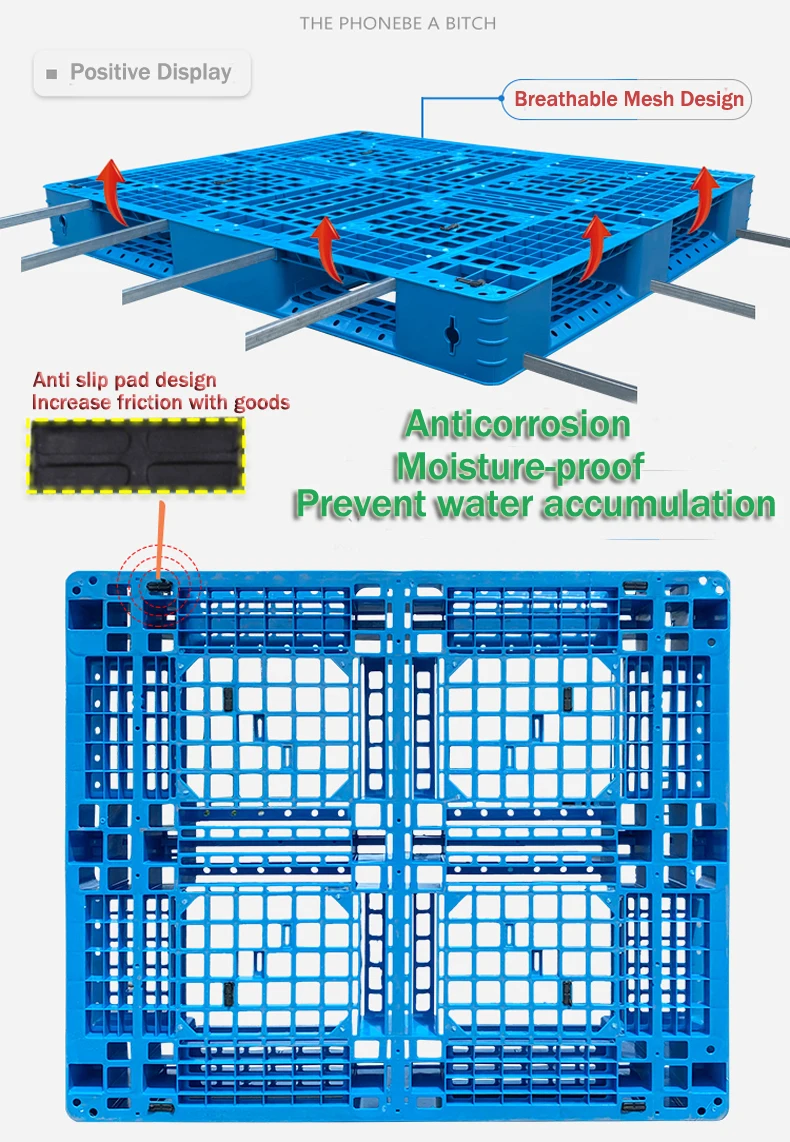 THE PHONEBE A BITCH

Positive Display

Breathable Mesh Design

Anti slip pad design
Increase friction with goods

Anticorrosion
Moisture-proof
Prevent water accumulation