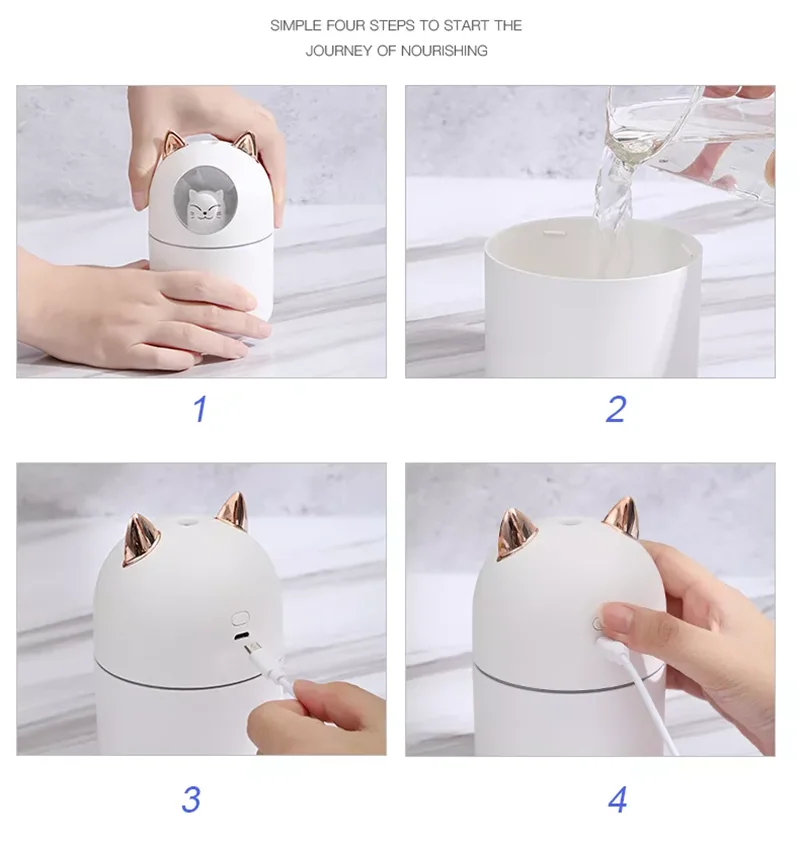 SIMPLE FOUR STEPS TO START THE JOURNEY OF NOURISHING

1

2

3

4