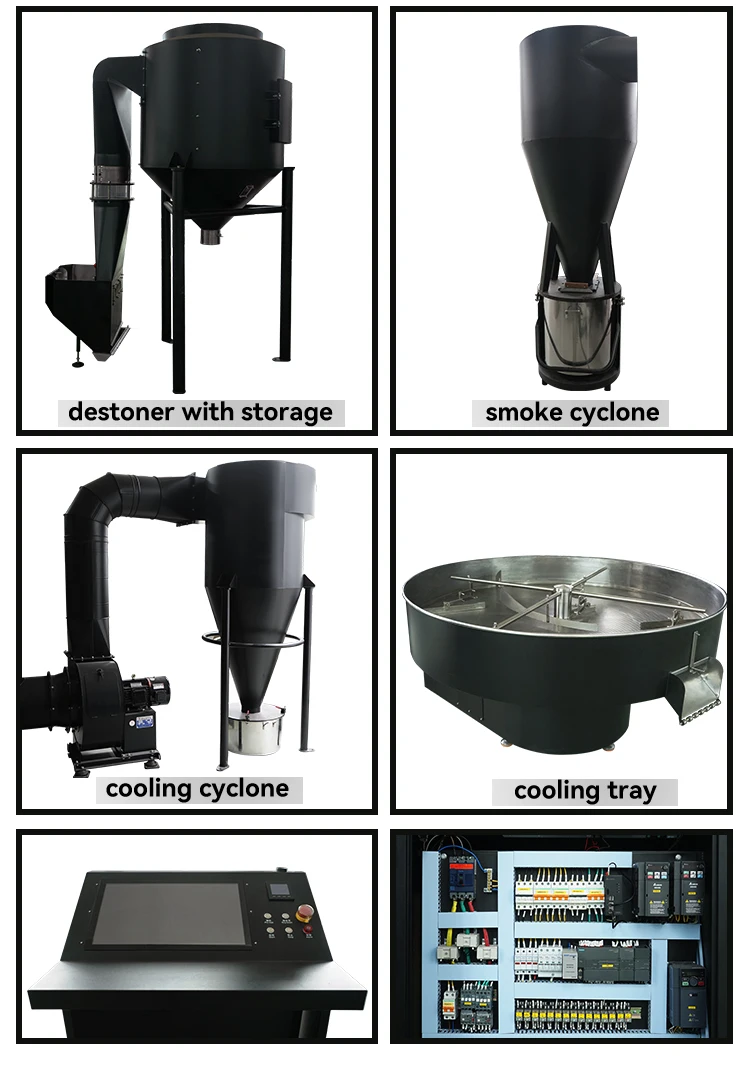 destoner with storage

smoke cyclone

cooling cyclone

cooling tray