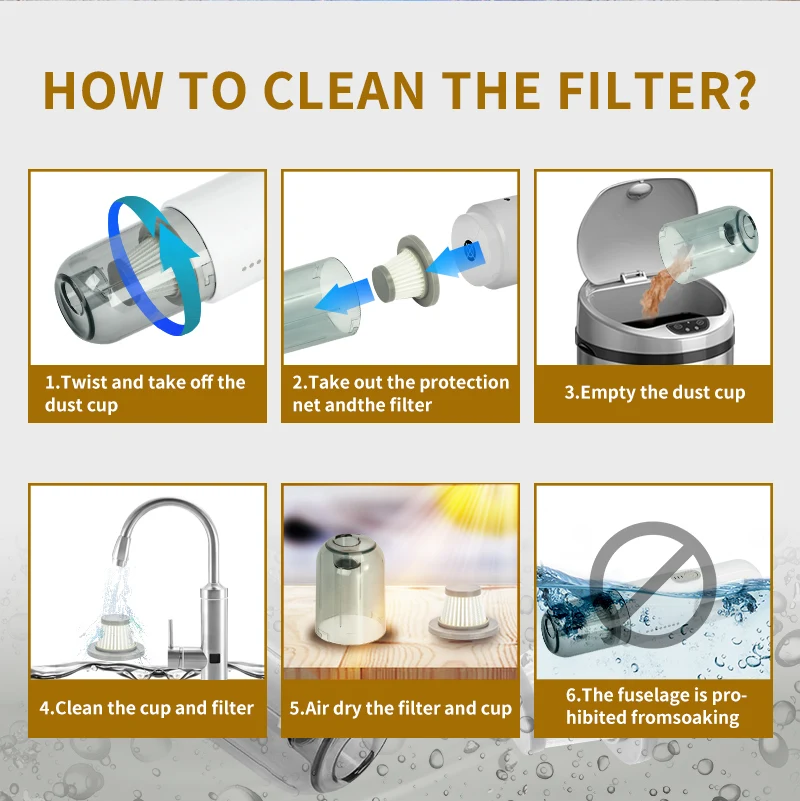 HOW TO CLEAN THE FILTER?

1.Twist and take off the dust cup

2.Take out the protection net andthe filter

3.Empty the dust cup

4.Clean the cup and filter

5.Air dry the filter and cup

6.The fuselage is prohibited fromsoaking