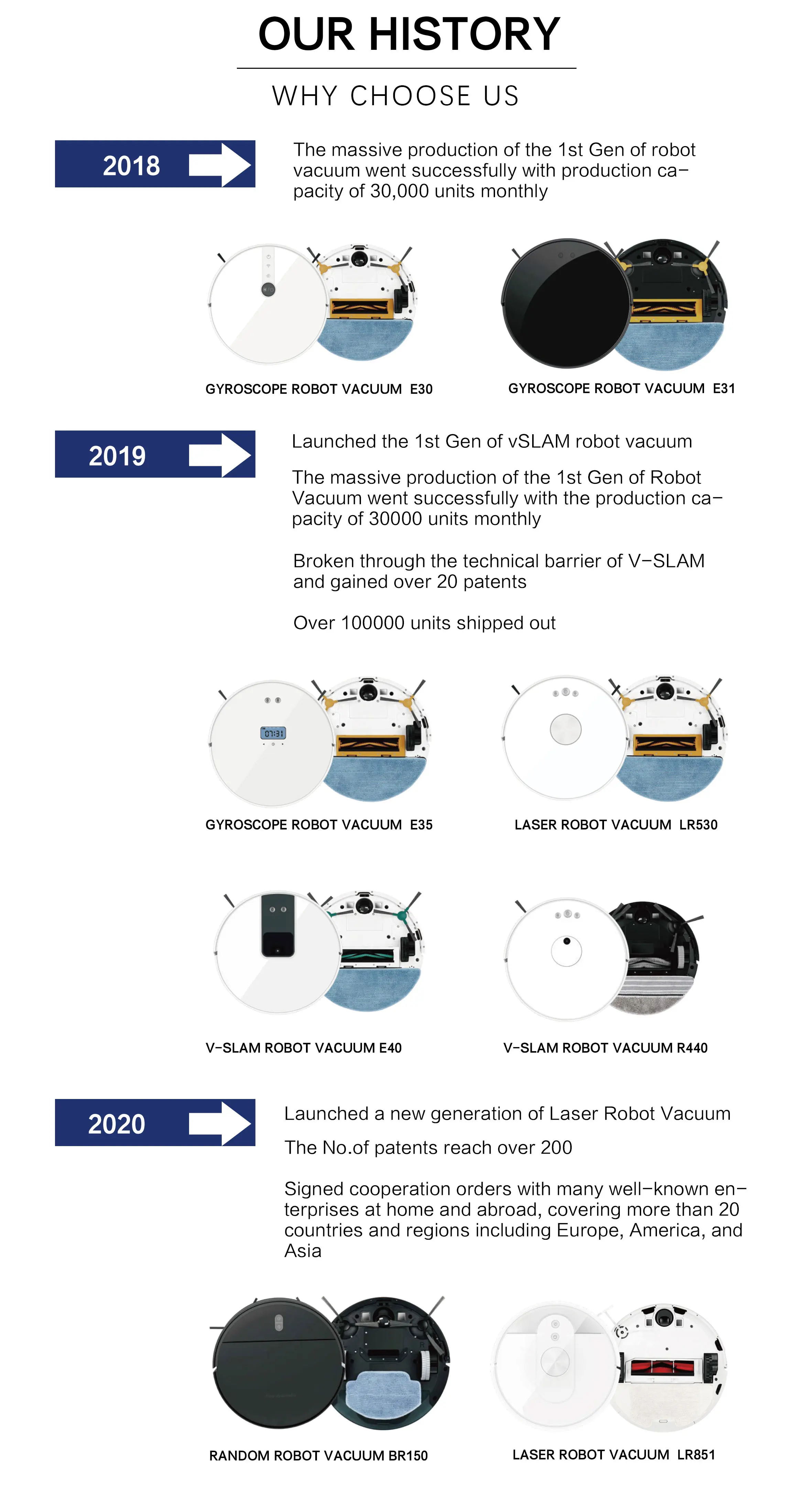 OUR HISTORY

WHY CHOOSE US

2018

The massive production of the 1st Gen of robot vacuum went successfully with production capacity of 30,000 units monthly

GYROSCOPE ROBOT VACUUM E30

GYROSCOPE ROBOT VACUUM E31

2019

Launched the 1st Gen of vSLAM robot vacuum

The massive production of the 1st Gen of Robot Vacuum went successfully with the production capacity of 30000 units monthly

Broken through the technical barrier of V-SLAM and gained over 20 patents

Over 100000 units shipped out

07:31

GYROSCOPE ROBOT VACUUM E35

LASER ROBOT VACUUM LR530

V-SLAM ROBOT VACUUM E40

V-SLAM ROBOT VACUUM R440

2020

Launched a new generation of Laser Robot Vacuum

The No.of patents reach over 200

Signed cooperation orders with many well-known enterprises at home and abroad, covering more than 20 countries and regions including Europe, America, and Asia

RANDOM ROBOT VACUUM BR150

LASER ROBOT VACUUM LR851