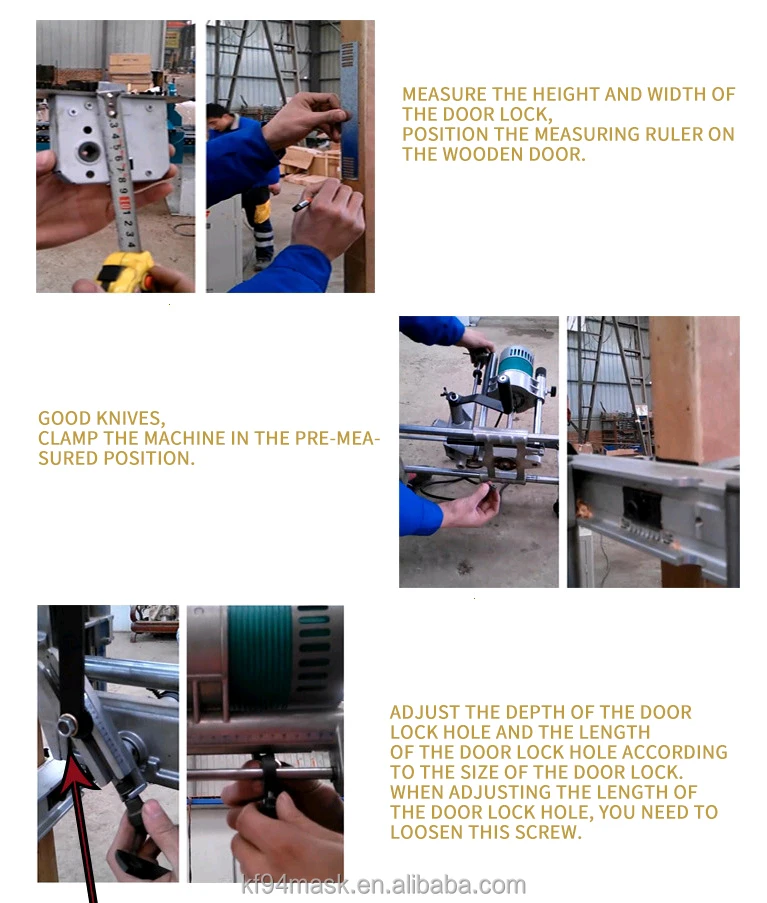 MEASURE THE HEIGHT AND WIDTH OF THE DOOR LOCK,
POSITION THE MEASURING RULER ON THE WOODEN DOOR.

GOOD KNIVES,
CLAMP THE MACHINE IN THE PRE-MEASURED POSITION.

ADJUST THE DEPTH OF THE DOOR LOCK HOLE AND THE LENGTH OF THE DOOR LOCK HOLE ACCORDING TO THE SIZE OF THE DOOR LOCK. WHEN ADJUSTING THE LENGTH OF THE DOOR LOCK HOLE, YOU NEED TO LOOSEN THIS SCREW.

kf94mask.en.alibaba.com