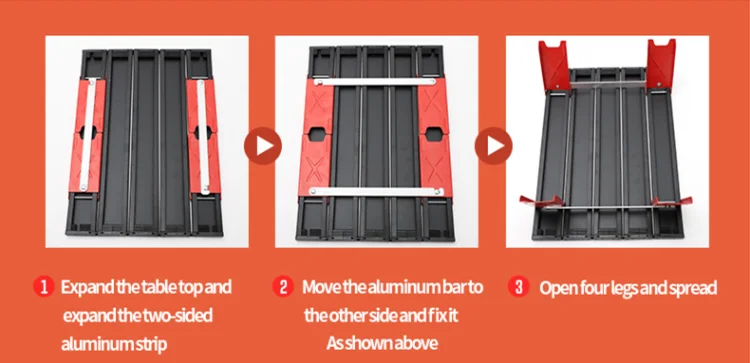 1 Expand the table top and expand the two-sided aluminum strip

2 Move the aluminum bar to the other side and fix it As shown above

3 Open four legs and spread