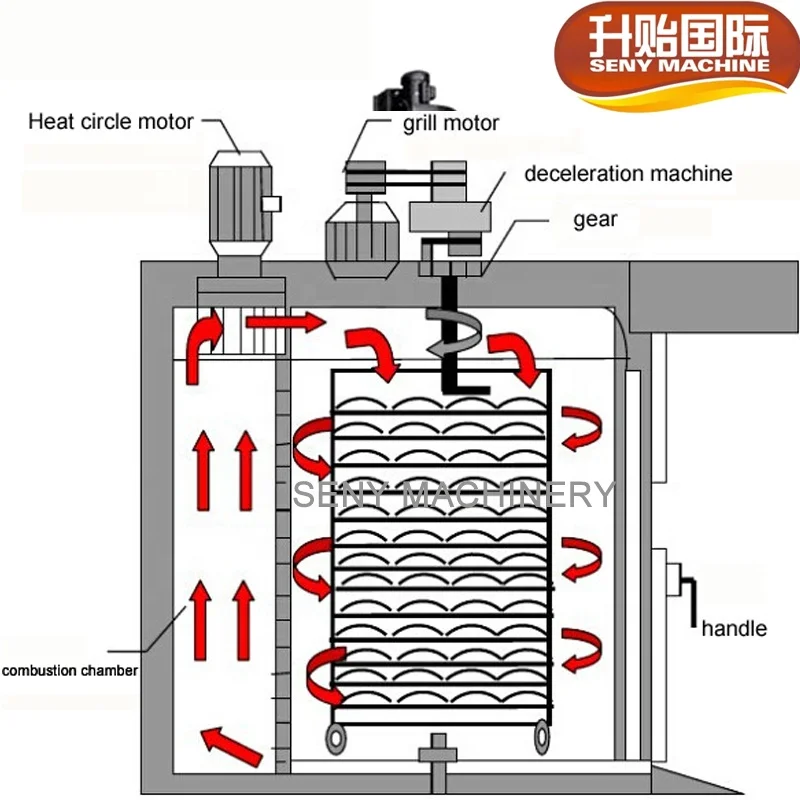 升贻国际
SENY MACHINE

Heat circle motor

grill motor

deceleration machine

gear

SENY MACHINERY

handle

combustion chamber