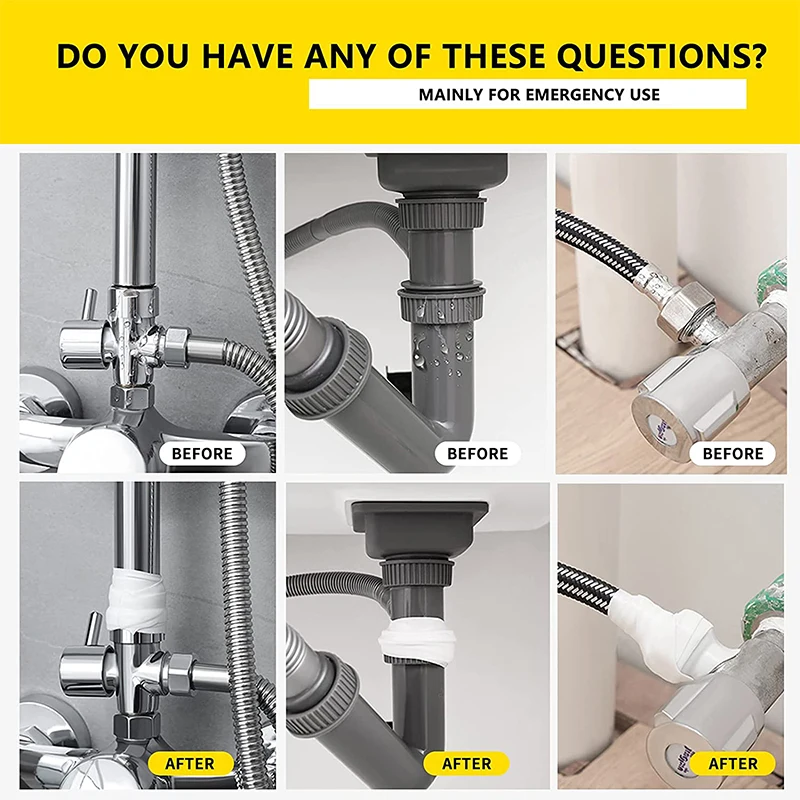 DO YOU HAVE ANY OF THESE QUESTIONS?

MAINLY FOR EMERGENCY USE

BEFORE

BEFORE

BEFORE

AFTER

AFTER

AFTER