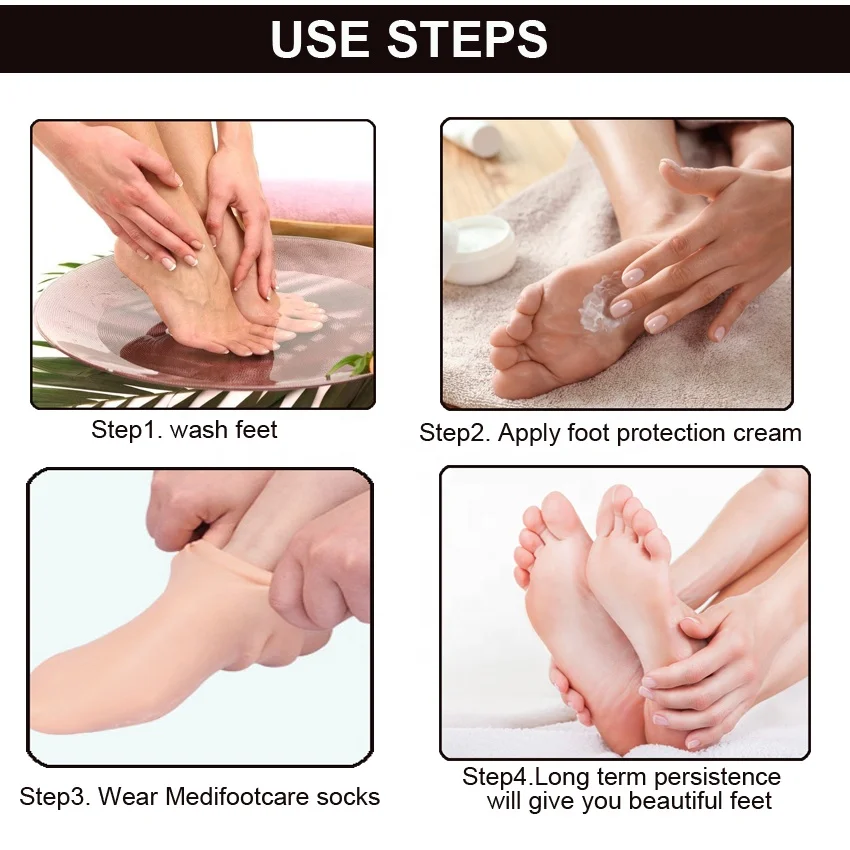 USE STEPS

Step1. wash feet

Step2. Apply foot protection cream

Step3. Wear Medifootcare socks

Step4.Long term persistence will give you beautiful feet