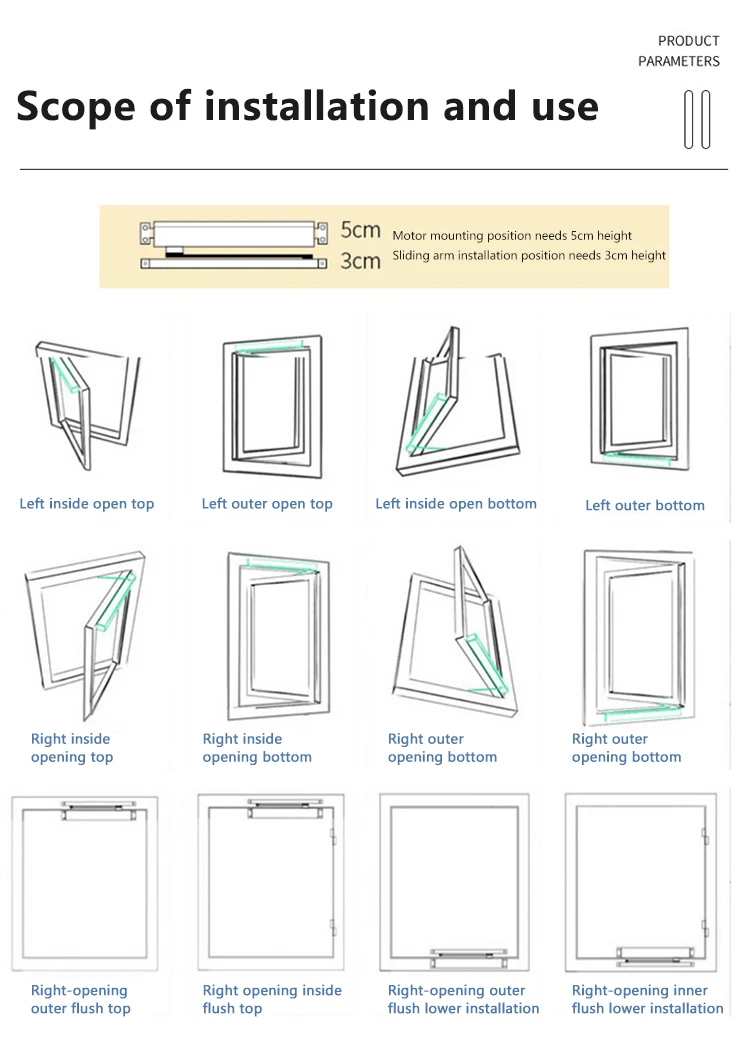 PRODUCT PARAMETERS

Scope of installation and use

5cm Motor mounting position needs 5cm height
3cm Sliding arm installation position needs 3cm height

Left inside open top

Left outer open top

Left inside open bottom

Left outer bottom

Right inside opening top

Right inside opening bottom

Right outer opening bottom

Right outer opening bottom

Right-opening outer flush top

Right opening inside flush top

Right-opening outer flush lower installation

Right-opening inner flush lower installation