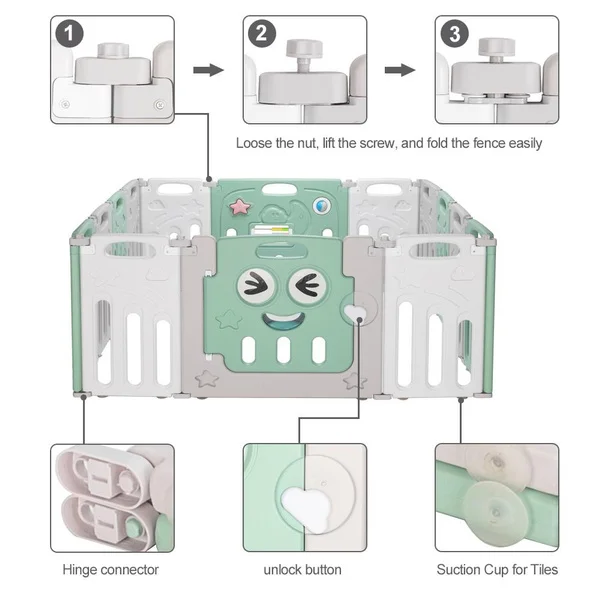 1

2

3

Loose the nut, lift the screw, and fold the fence easily

Hinge connector

unlock button

Suction Cup for Tiles