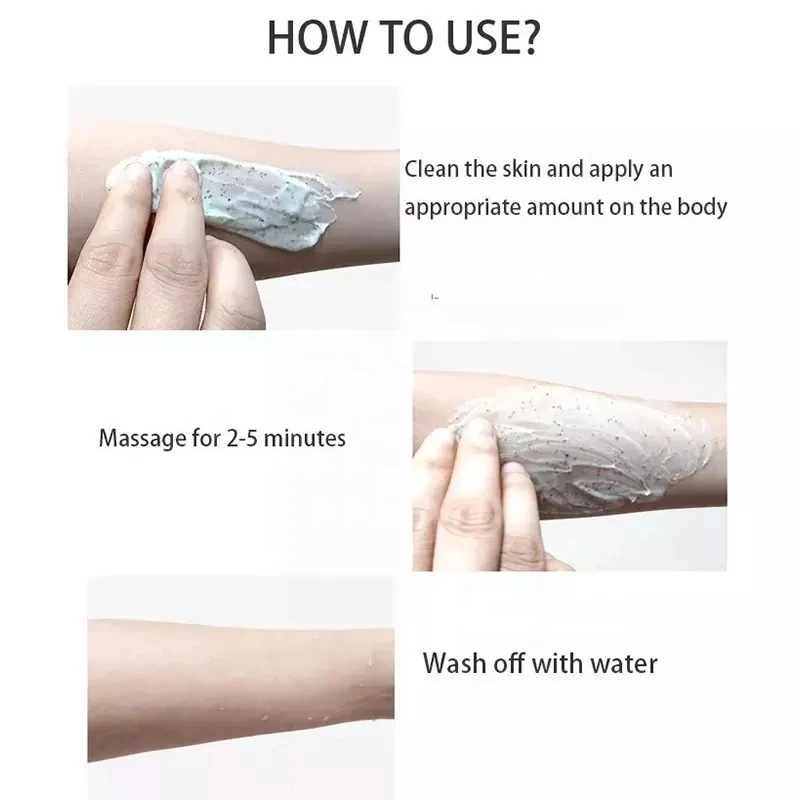 HOW TO USE?

Clean the skin and apply an appropriate amount on the body

Massage for 2-5 minutes

Wash off with water