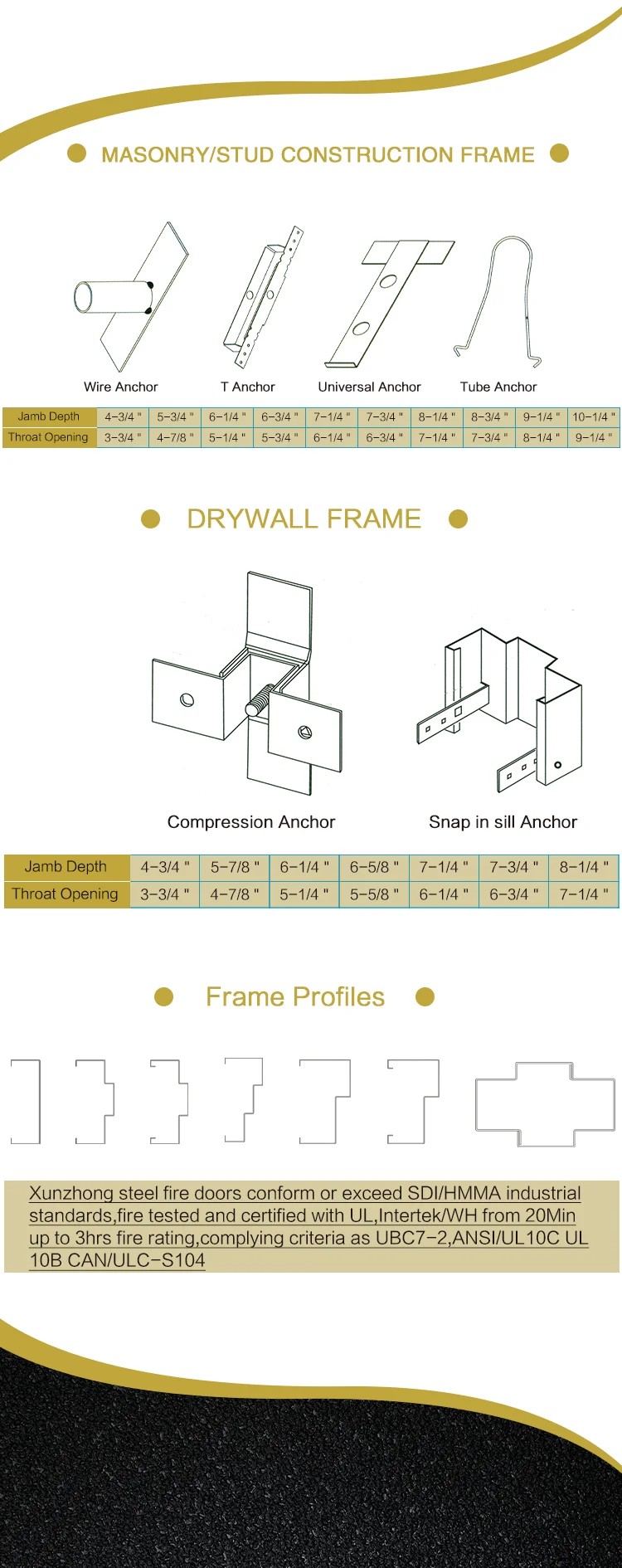 MASONRY/STUD CONSTRUCTION FRAME

Wire Anchor T Anchor Universal Anchor Tube Anchor

| Jamb Depth | 4-3/4 " | 5-3/4 " | 6-1/4 " | 6-3/4 " | 7-1/4 " | 7-3/4 " | 8-1/4 " | 8-3/4 " | 9-1/4 " | 10-1/4 " |
|---|---|---|---|---|---|---|---|---|---|---|
| Throat Opening | 3-3/4 " | 4-7/8 " | 5-1/4 " | 5-3/4 " | 6-1/4 " | 6-3/4 " | 7-1/4 " | 7-3/4 " | 8-1/4 " | 9-1/4 " |

DRYWALL FRAME

Compression Anchor Snap in sill Anchor

| Jamb Depth | 4-3/4 " | 5-7/8 " | 6-1/4 " | 6-5/8 " | 7-1/4 " | 7-3/4 " | 8-1/4 " |
|---|---|---|---|---|---|---|---|
| Throat Opening | 3-3/4 " | 4-7/8 " | 5-1/4 " | 5-5/8 " | 6-1/4 " | 6-3/4 " | 7-1/4 " |

Frame Profiles

Xunzhong steel fire doors conform or exceed SDI/HMMA industrial standards,fire tested and certified with UL,Intertek/WH from 20Min up to 3hrs fire rating,complying criteria as UBC7-2,ANSI/UL10C UL 10B CAN/ULC-S104