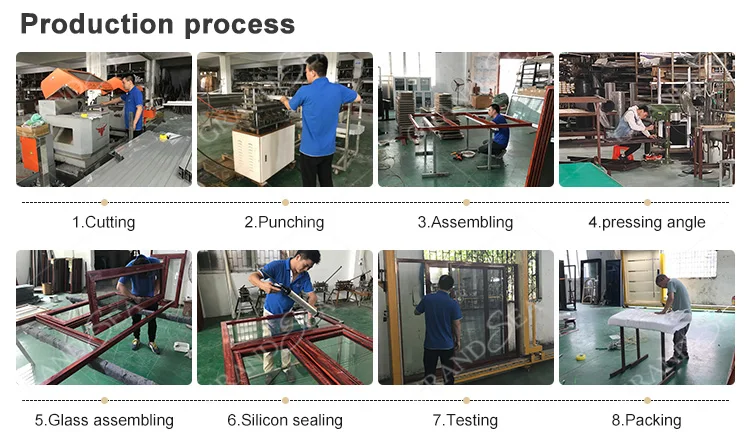 Production process

1.Cutting

2.Punching

3.Assembling

4.pressing angle

5.Glass assembling

6.Silicon sealing

7.Testing

8.Packing