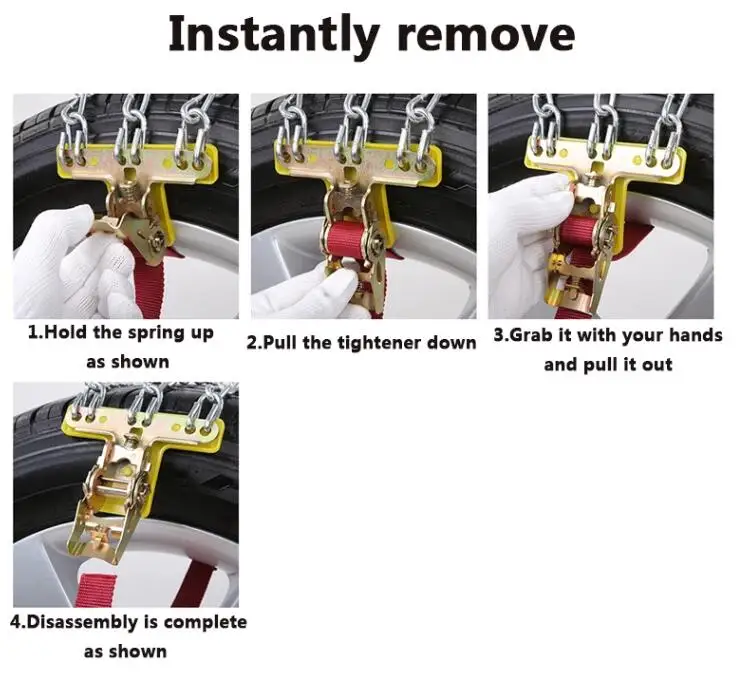 Instantly remove

1.Hold the spring up as shown

2.Pull the tightener down

3.Grab it with your hands and pull it out

4.Disassembly is complete as shown