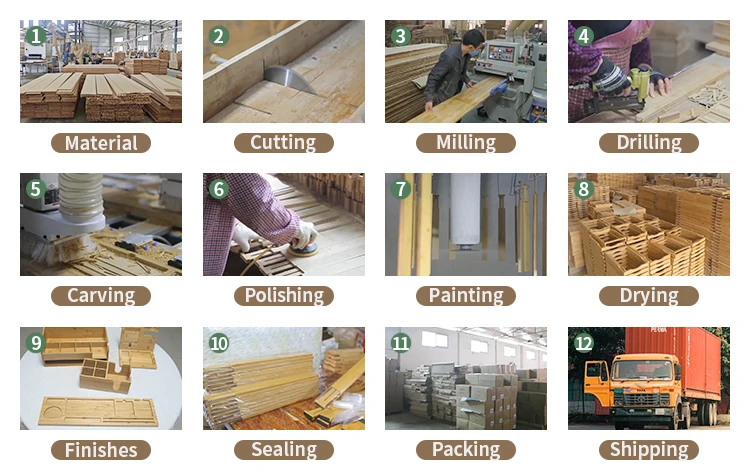 1 Material

2 Cutting

3 Milling

4 Drilling

5 Carving

6 Polishing

7 Painting

8 Drying

9 Finishes

10 Sealing

11 Packing

12 Shipping