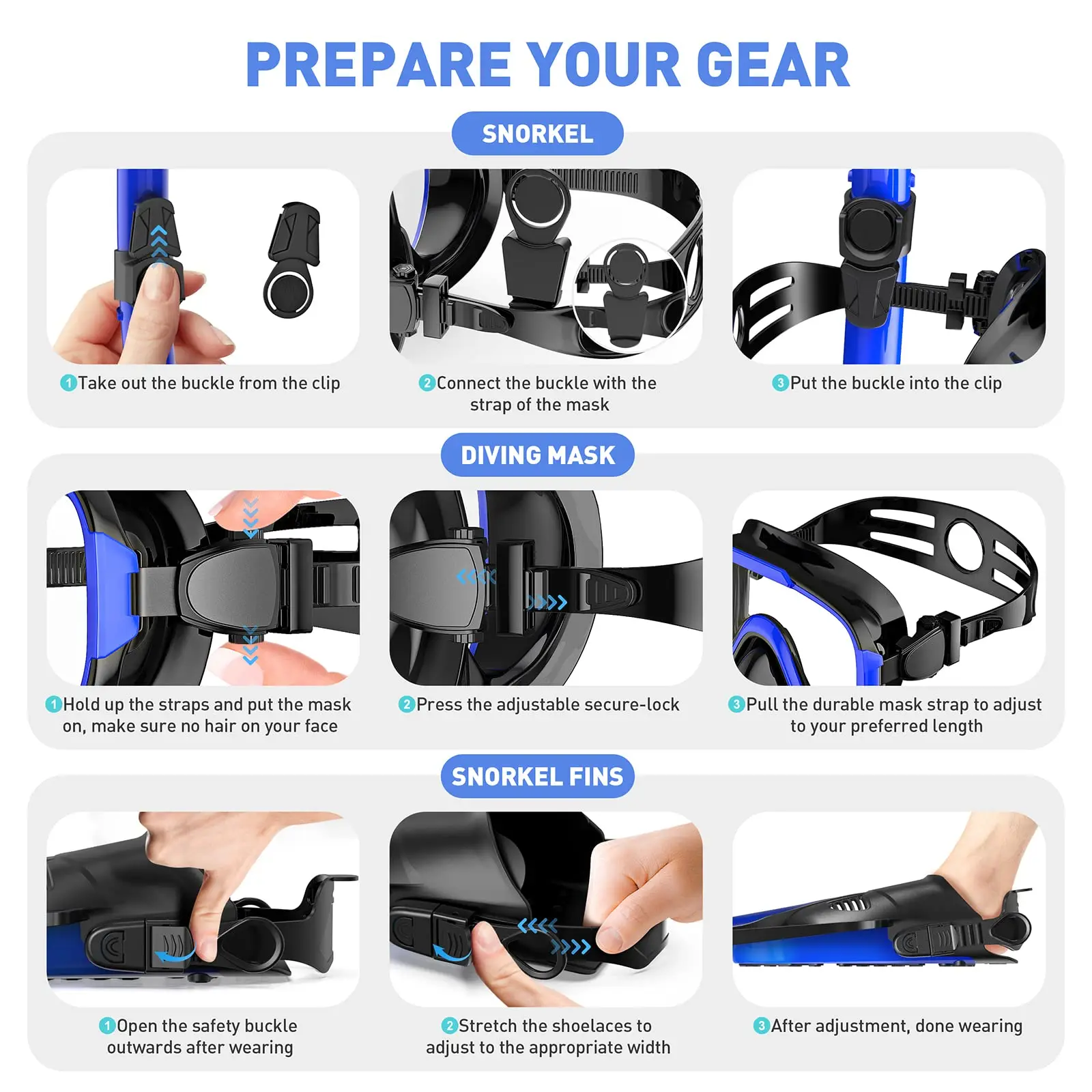 PREPARE YOUR GEAR

SNORKEL

1 Take out the buckle from the clip

2 Connect the buckle with the strap of the mask

3 Put the buckle into the clip

DIVING MASK

1 Hold up the straps and put the mask on, make sure no hair on your face

2 Press the adjustable secure-lock

3 Pull the durable mask strap to adjust to your preferred length

SNORKEL FINS

1 Open the safety buckle outwards after wearing

2 Stretch the shoelaces to adjust to the appropriate width

3 After adjustment, done wearing