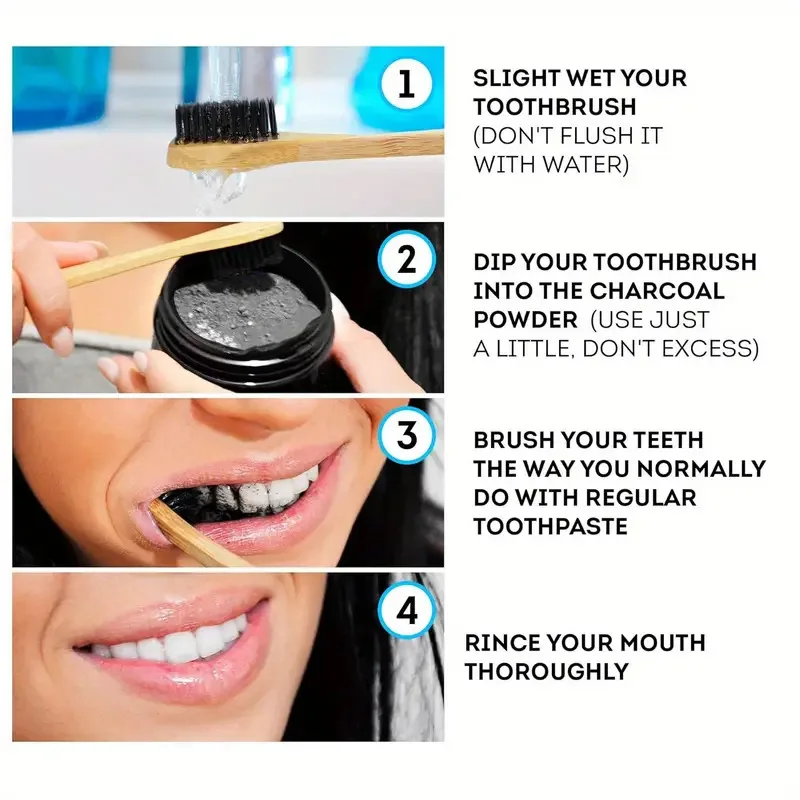 1

SLIGHT WET YOUR TOOTHBRUSH (DON'T FLUSH IT WITH WATER)

2

DIP YOUR TOOTHBRUSH INTO THE CHARCOAL POWDER (USE JUST A LITTLE, DON'T EXCESS)

3

BRUSH YOUR TEETH THE WAY YOU NORMALLY DO WITH REGULAR TOOTHPASTE

4

RINCE YOUR MOUTH THOROUGHLY