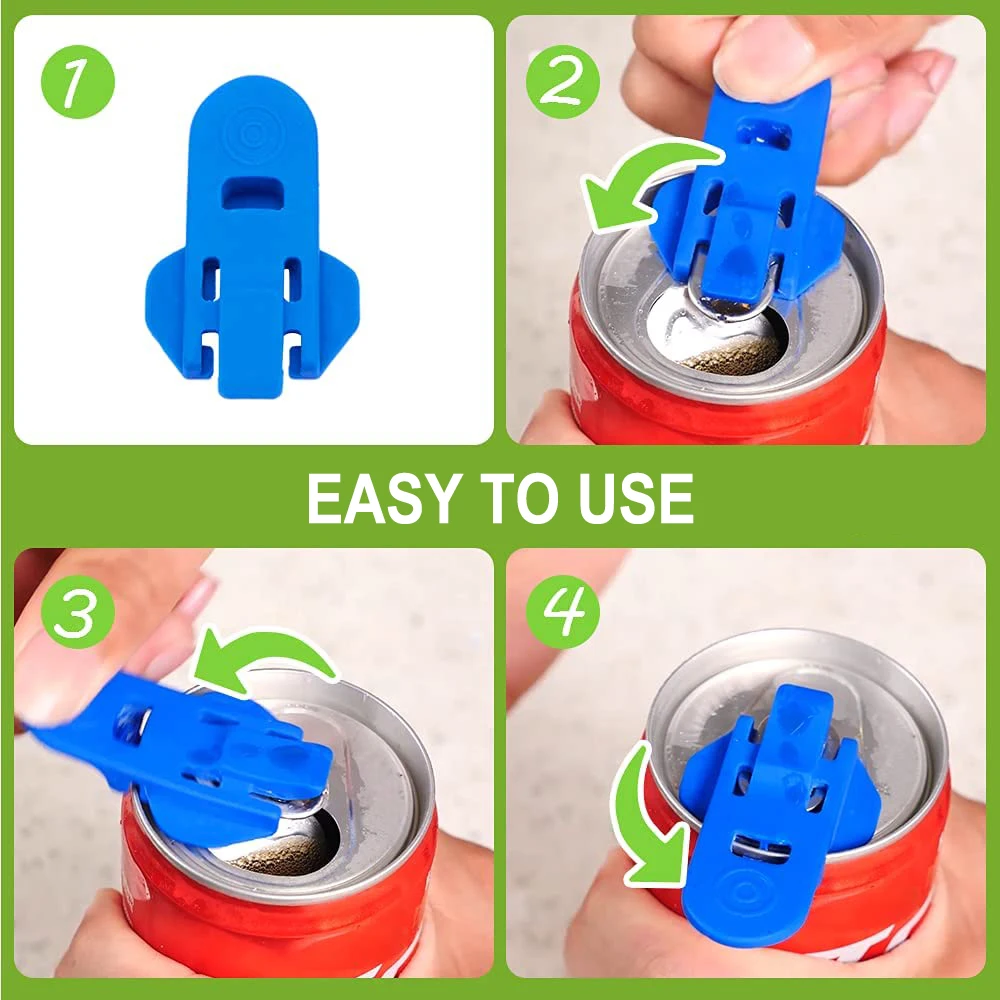 1

2

EASY TO USE

3

4