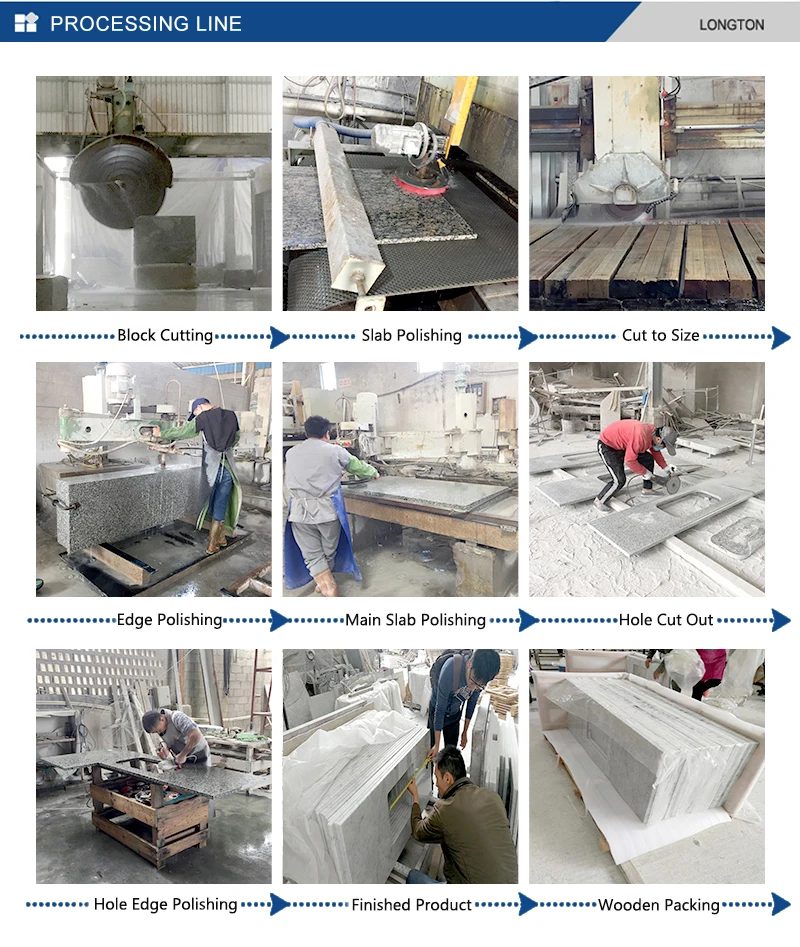 PROCESSING LINE

LONGTON

Block Cutting

Slab Polishing

Cut to Size

Edge Polishing

Main Slab Polishing

Hole Cut Out

Hole Edge Polishing

Finished Product

Wooden Packing