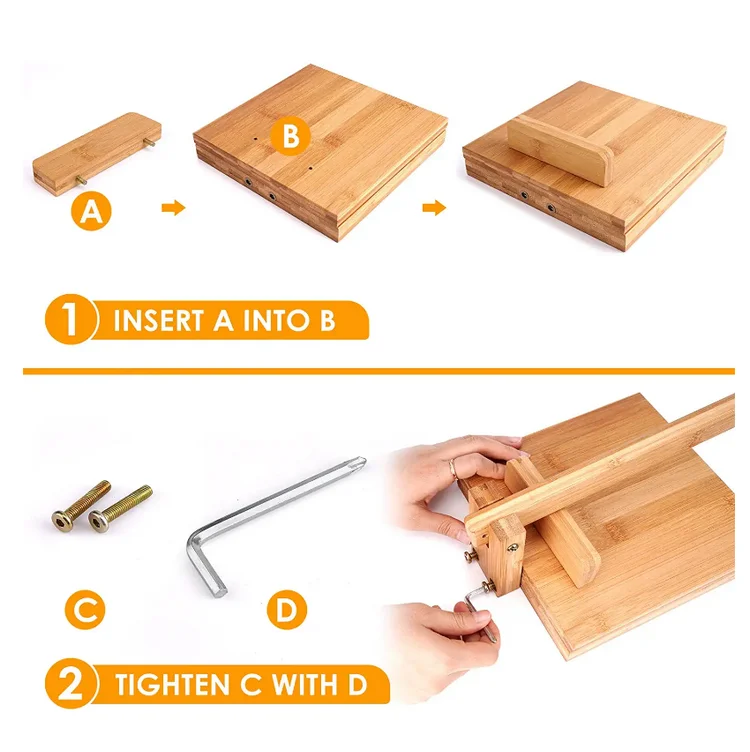 A

B

1 INSERT A INTO B

C

D

2 TIGHTEN C WITH D