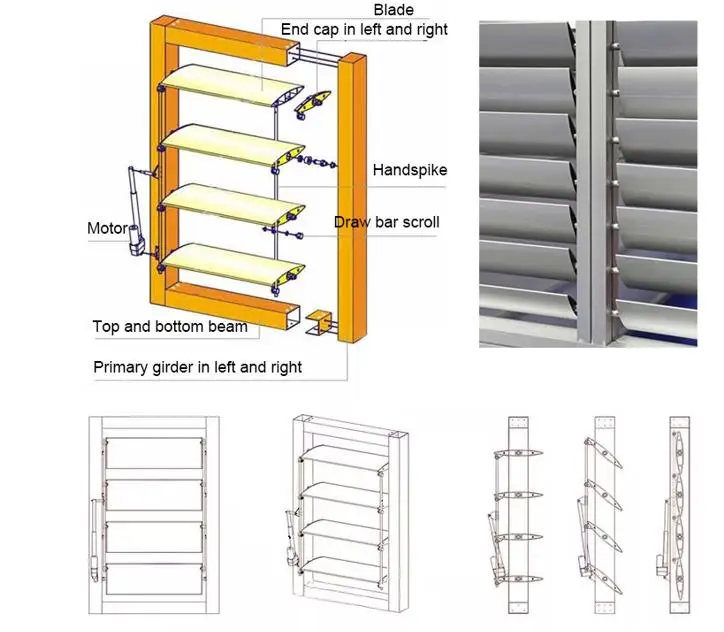 Blade

End cap in left and right

Handspike

Motor

Draw bar scroll

Top and bottom beam

Primary girder in left and right