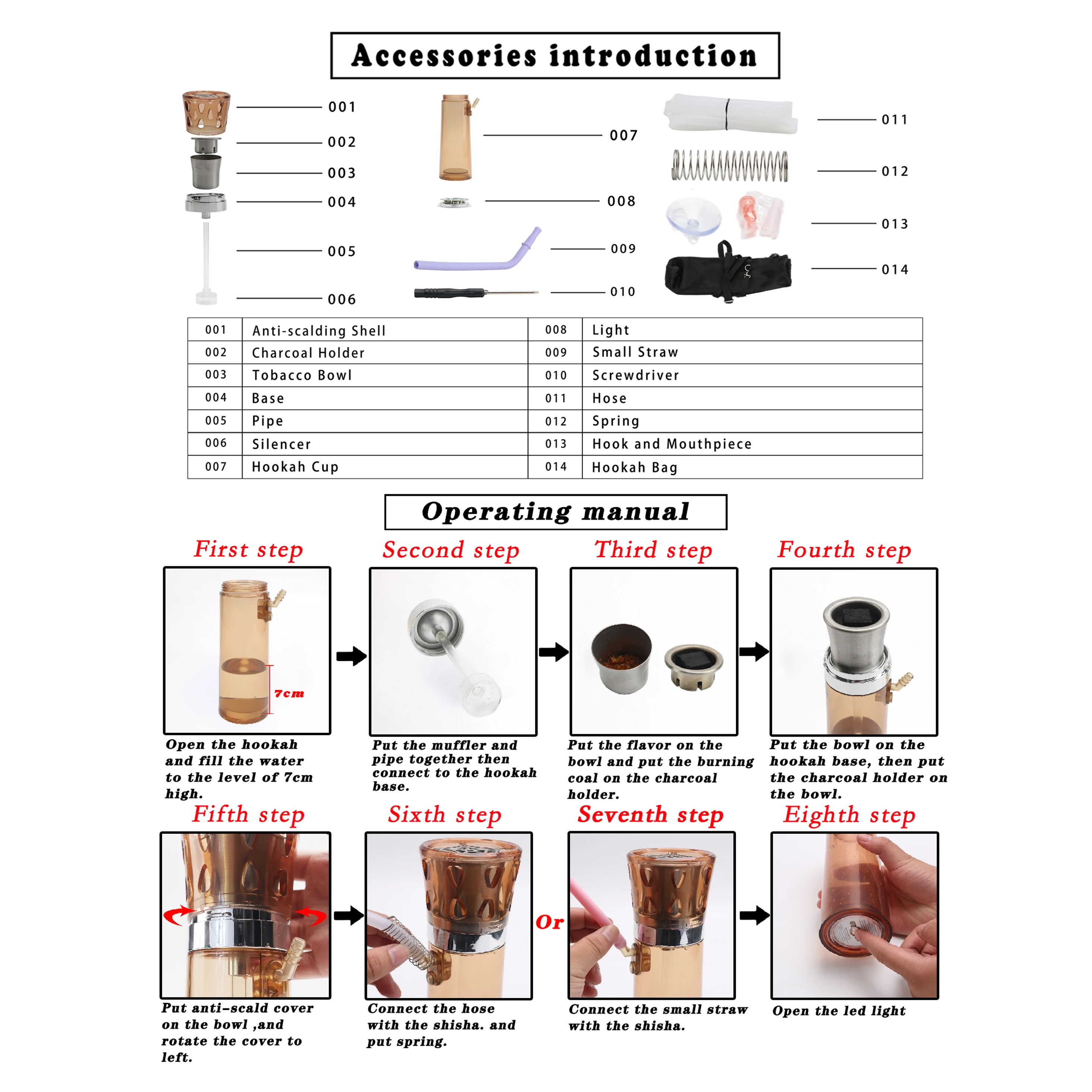 Accessories introduction

001
002
003
004
005
006
007
008
009
010
011
012
013
014

| 001 | Anti-scalding Shell | 008 | Light |
|---|---|---|---|
| 002 | Charcoal Holder | 009 | Small Straw |
| 003 | Tobacco Bowl | 010 | Screwdriver |
| 004 | Base | 011 | Hose |
| 005 | Pipe | 012 | Spring |
| 006 | Silencer | 013 | Hook and Mouthpiece |
| 007 | Hookah Cup | 014 | Hookah Bag |

Operating manual

First step
7cm
Open the hookah and fill the water to the level of 7cm high.

Second step
Put the muffler and pipe together then connect to the hookah base.

Third step
Put the flavor on the bowl and put the burning coal on the charcoal holder.

Fourth step
Put the bowl on the hookah base, then put the charcoal holder on the bowl.

Fifth step
Put anti-scald cover on the bowl ,and rotate the cover to left.

Sixth step
Connect the hose with the shisha. and put spring.

Or

Seventh step
Connect the small straw with the shisha.

Eighth step
Open the led light