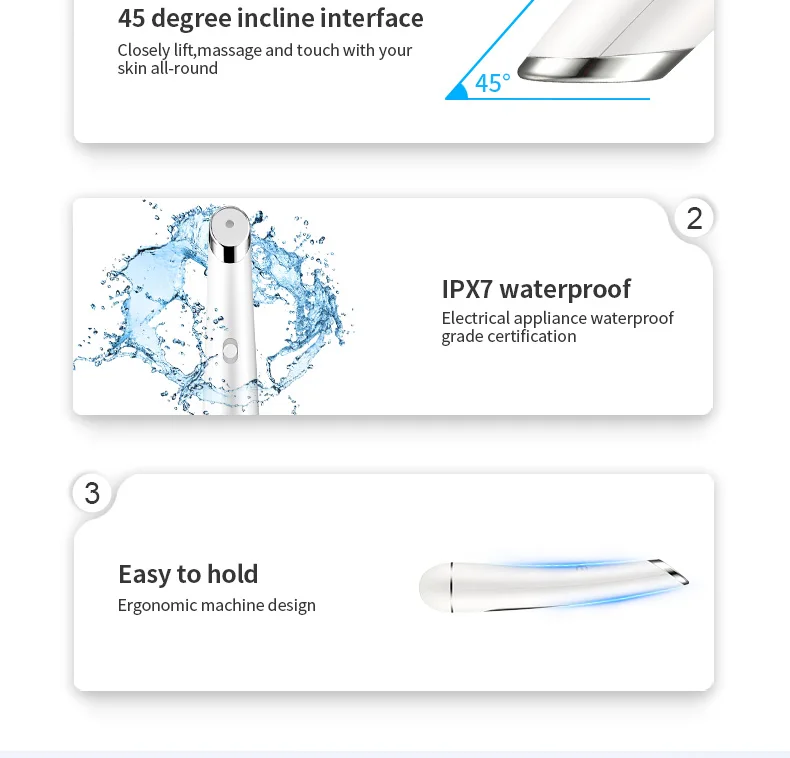 45 degree incline interface
Closely lift,massage and touch with your skin all-round

45°

2

IPX7 waterproof
Electrical appliance waterproof grade certification

3

Easy to hold
Ergonomic machine design