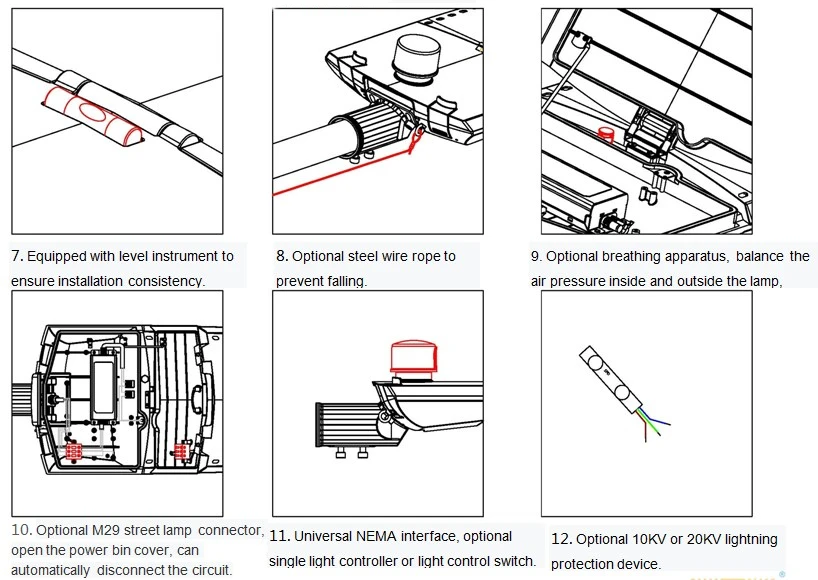 7. Equipped with level instrument to ensure installation consistency.

8. Optional steel wire rope to prevent falling.

9. Optional breathing apparatus, balance the air pressure inside and outside the lamp,

10. Optional M29 street lamp connector, open the power bin cover, can automatically disconnect the circuit.

11. Universal NEMA interface, optional single light controller or light control switch.

12. Optional 10KV or 20KV lightning protection device.