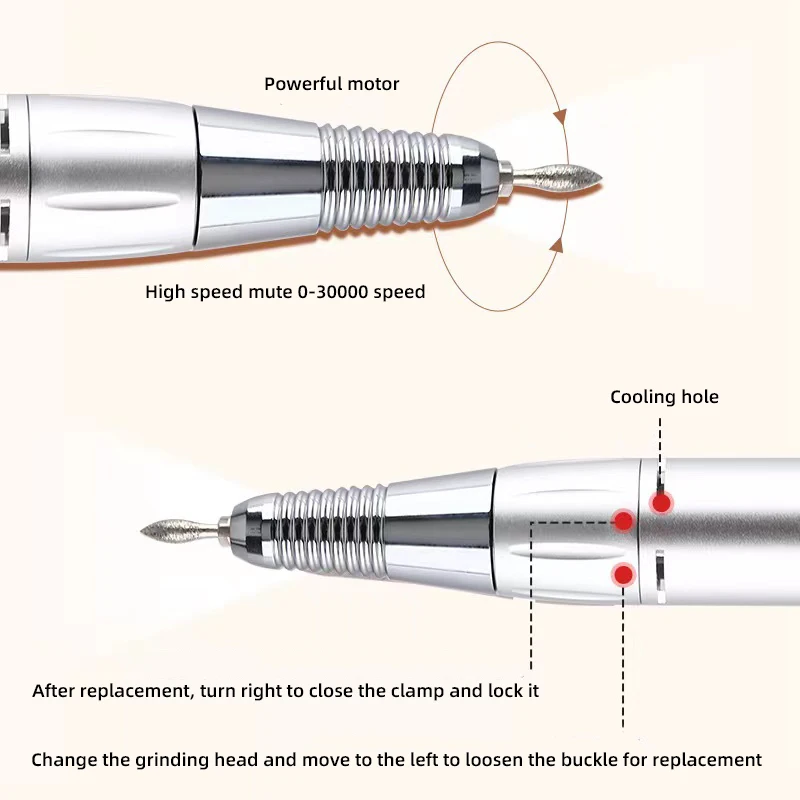 Powerful motor

High speed mute 0-30000 speed

Cooling hole

After replacement, turn right to close the clamp and lock it

Change the grinding head and move to the left to loosen the buckle for replacement